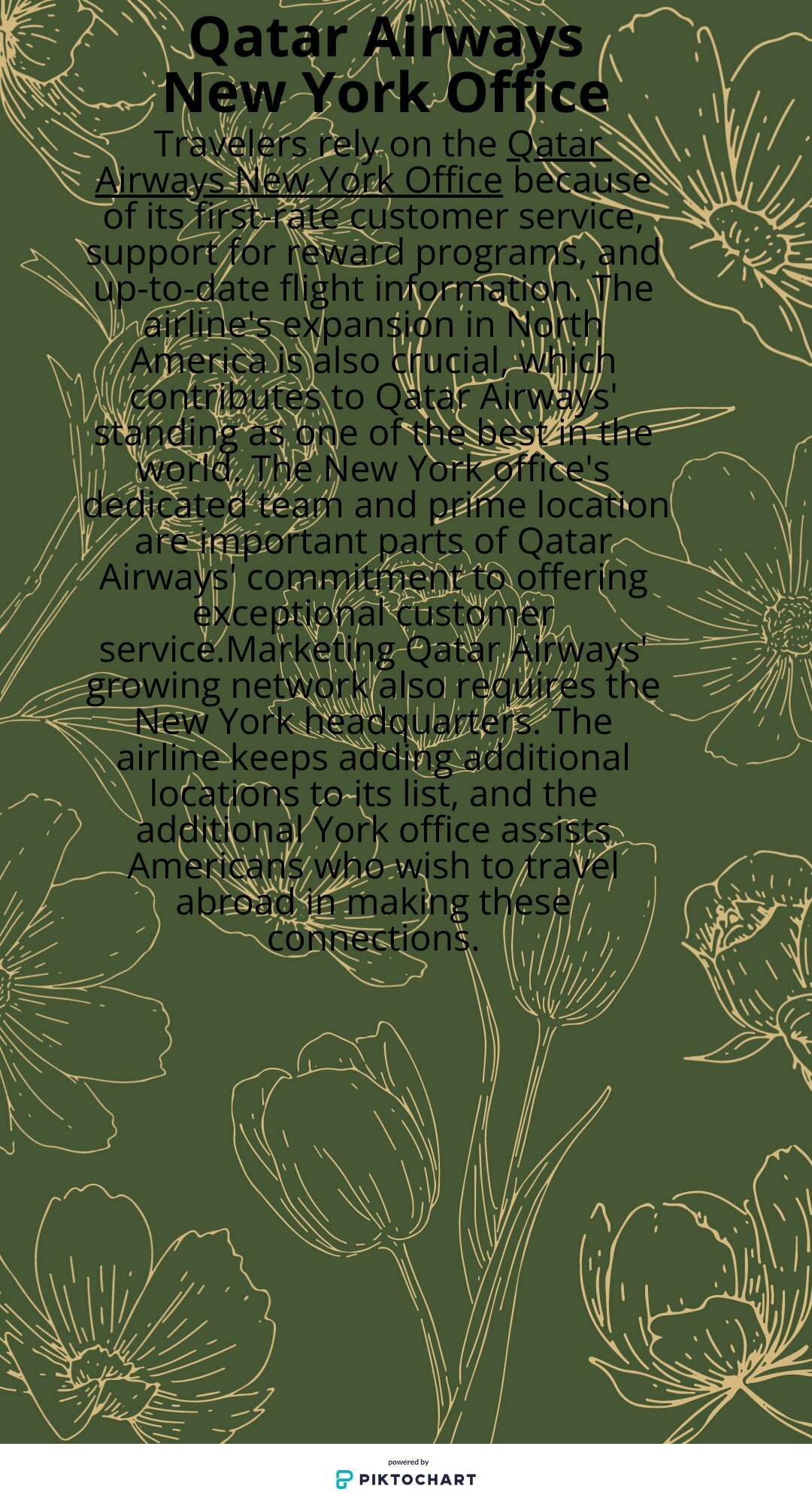 Qatar Airways New York Office

Travelers rely on the Qatar Airways New York Office because of its first-rate customer service, support for reward programs, and up-to-date flight information. The airline's expansion in North America is also crucial, which contributes to Qatar Airways' standing as one of the best in the world. The New York office's dedicated team and prime location are important parts of Qatar Airways' commitment to offering exceptional customer service.Marketing Qatar Airways' growing network also requires the New York headquarters. The airline keeps adding additional locations to its list, and the additional York office assists Americans who wish to travel abroad in making these connections.

powered by
PIKTOCHART