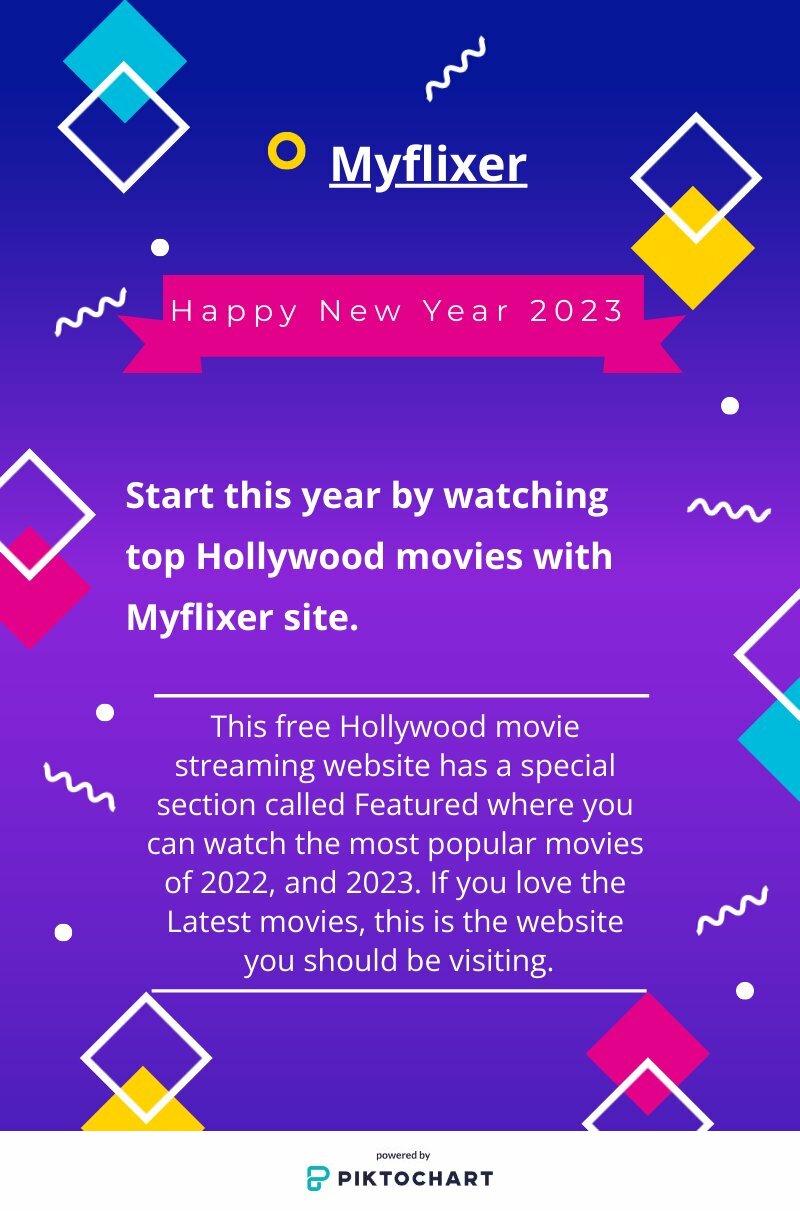 Myflixer

Happy New Year 2023

Start this year by watching top Hollywood movies with Myflixer site.

This free Hollywood movie streaming website has a special section called Featured where you can watch the most popular movies of 2022, and 2023. If you love the Latest movies, this is the website you should be visiting.

powered by
PIKTOCHART