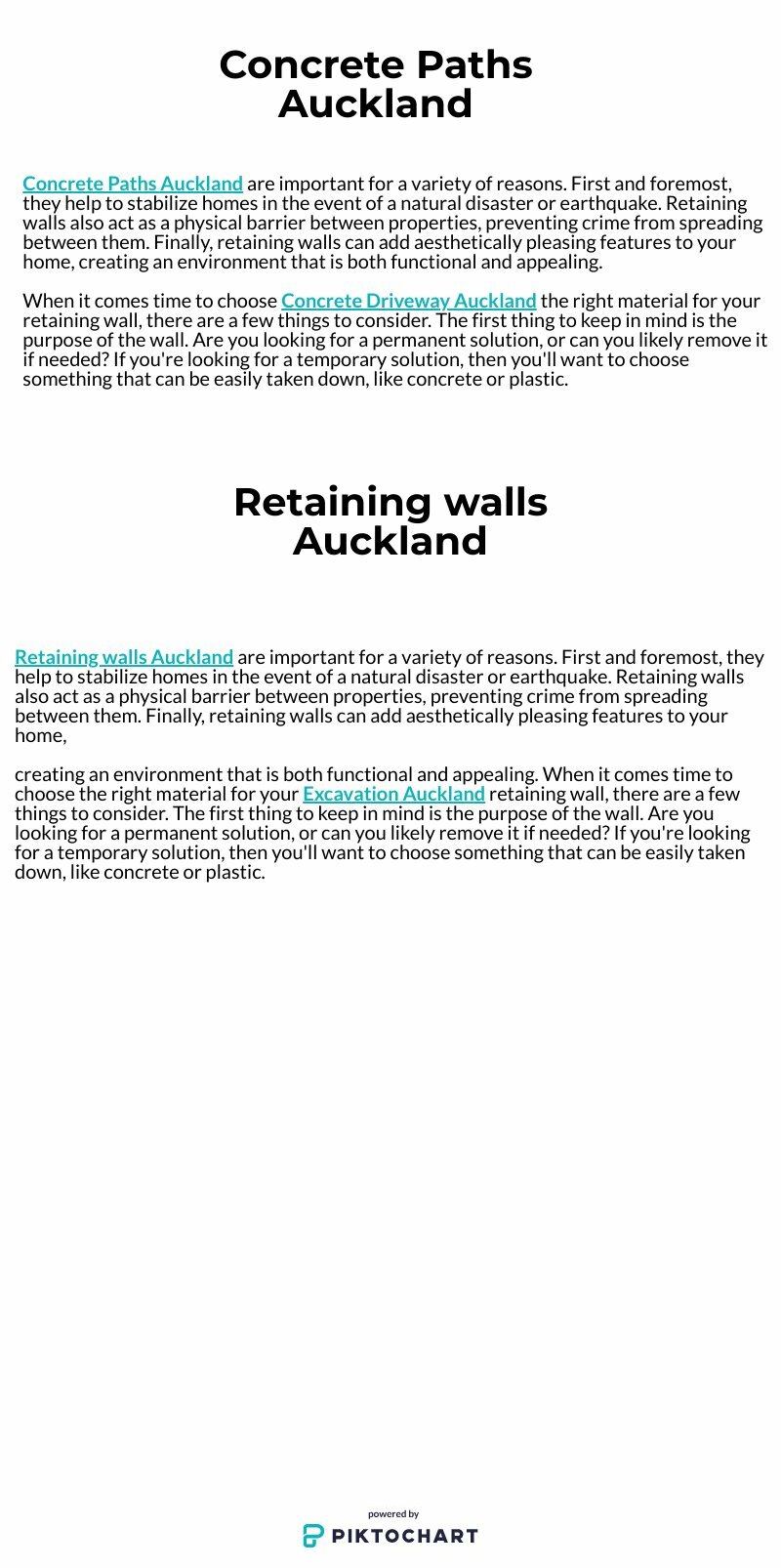 Concrete Paths Auckland

Concrete Paths Auckland are important for a variety of reasons. First and foremost, they help to stabilize homes in the event of a natural disaster or earthquake. Retaining walls also act as a physical barrier between properties, preventing crime from spreading between them. Finally, retaining walls can add aesthetically pleasing features to your home, creating an environment that is both functional and appealing.

When it comes time to choose Concrete Driveway Auckland the right material for your retaining wall, there are a few things to consider. The first thing to keep in mind is the purpose of the wall. Are you looking for a permanent solution, or can you likely remove it if needed? If you're looking for a temporary solution, then you'll want to choose something that can be easily taken down, like concrete or plastic.

Retaining walls Auckland

Retaining walls Auckland are important for a variety of reasons. First and foremost, they help to stabilize homes in the event of a natural disaster or earthquake. Retaining walls also act as a physical barrier between properties, preventing crime from spreading between them. Finally, retaining walls can add aesthetically pleasing features to your home,

creating an environment that is both functional and appealing. When it comes time to choose the right material for your Excavation Auckland retaining wall, there are a few things to consider. The first thing to keep in mind is the purpose of the wall. Are you looking for a permanent solution, or can you likely remove it if needed? If you're looking for a temporary solution, then you'll want to choose something that can be easily taken down, like concrete or plastic.

powered by
PIKTOCHART