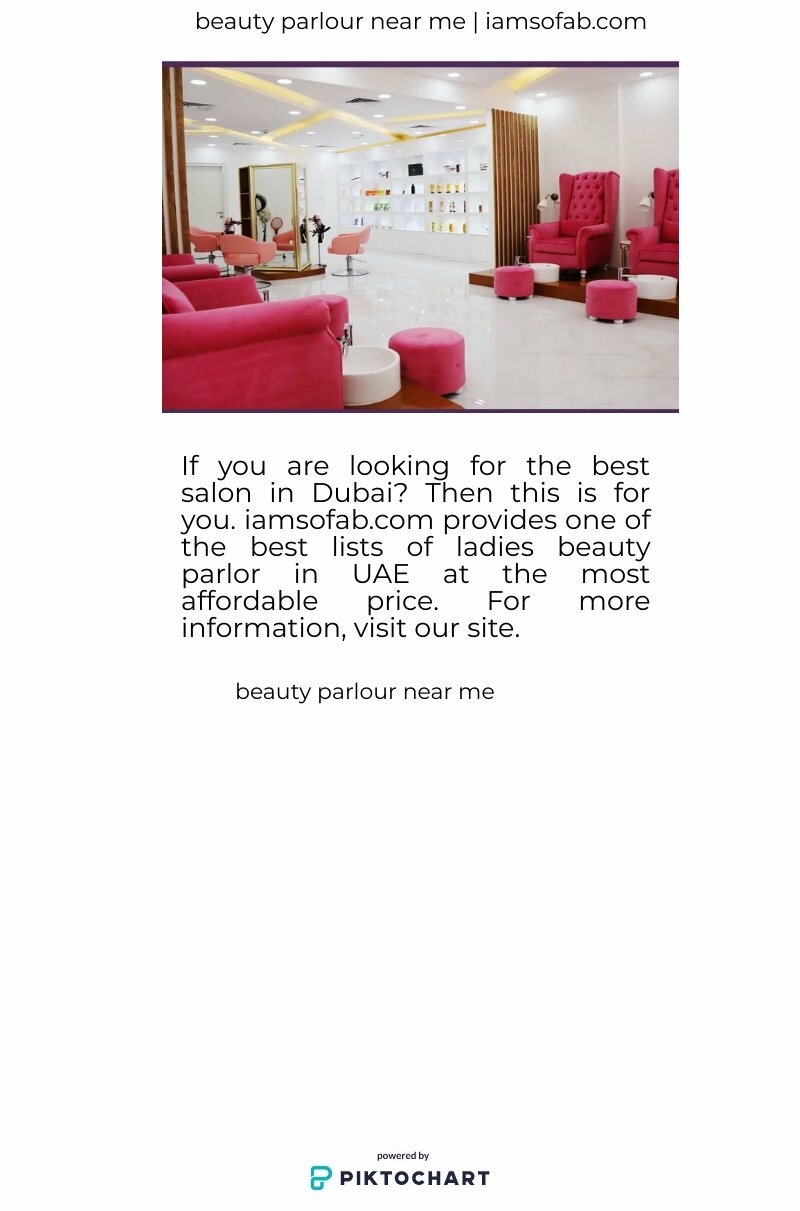 beauty parlour near me | iamsofab.com

If you are looking for the best salon in Dubai? Then this is for you. iamsofab.com provides one of the best lists of ladies beauty parlor in UAE at the most affordable price. For more information, visit our site.

beauty parlour near me

powered by
PIKTOCHART