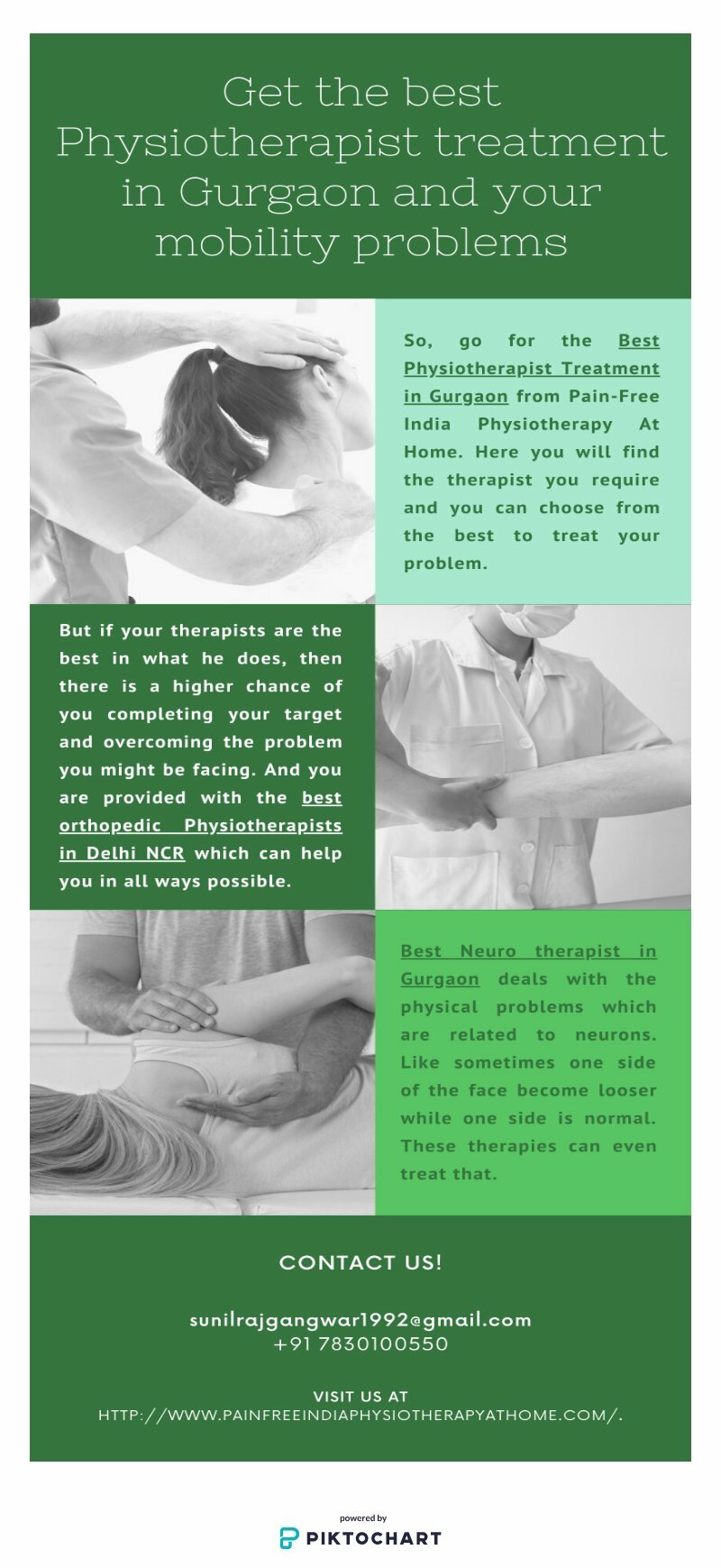 Get the best Physiotherapist treatment in Gurgaon and your mobility problems

So, go for the Best Physiotherapist Treatment in Gurgaon from Pain-Free India Physiotherapy At Home. Here you will find the therapist you require and you can choose from the best to treat your problem.

But if your therapists are the best in what he does, then there is a higher chance of you completing your target and overcoming the problem you might be facing. And you are provided with the best orthopedic Physiotherapists in Delhi NCR which can help you in all ways possible.

Best Neuro therapist in Gurgaon deals with the physical problems which are related to neurons. Like sometimes one side of the face become looser while one side is normal. These therapies can even treat that.

CONTACT US!

sunilrajgangwar1992@gmail.com
+91 7830100550

VISIT US AT
HTTP://WWW.PAINFREEINDIAPHYSIOTHERAPYATHOME.COM/.

powered by
PIKTOCHART