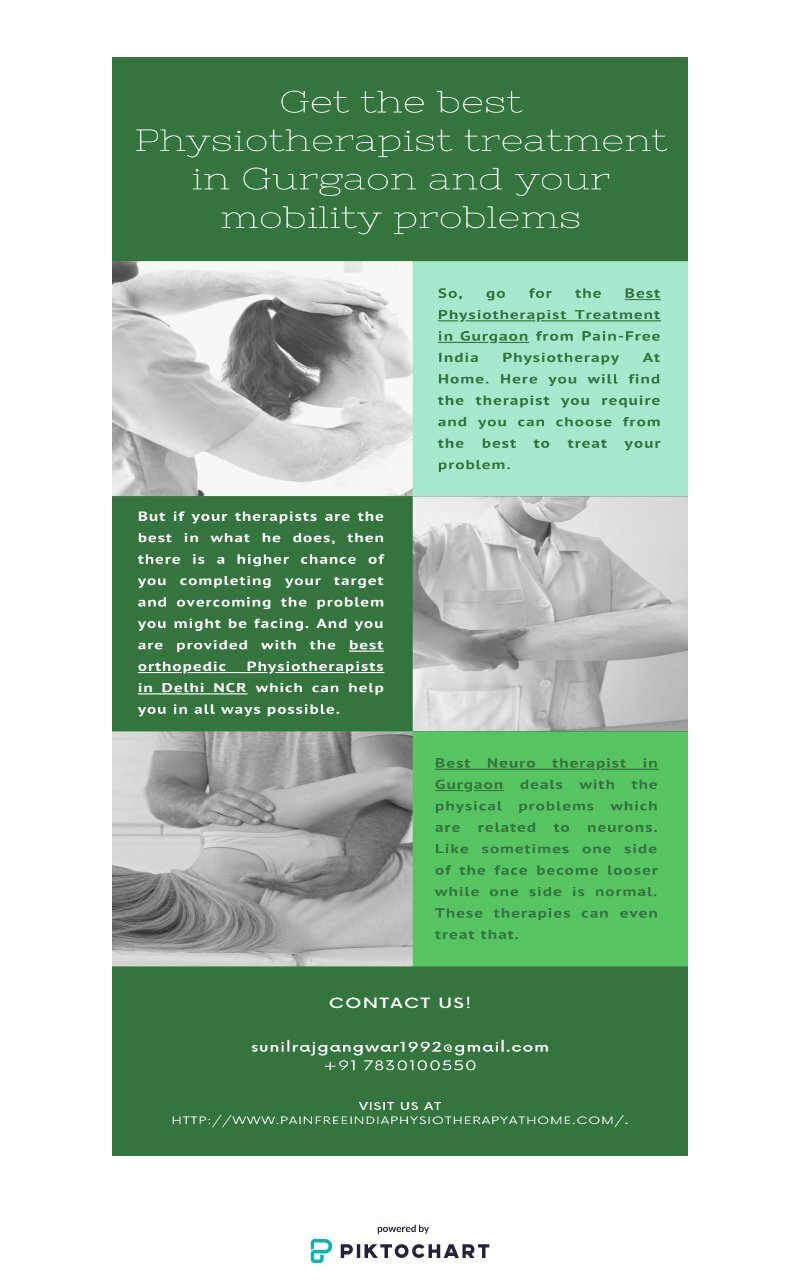 Get the best Physiotherapist treatment in Gurgaon and your mobility problems

So, go for the Best Physiotherapist Treatment in Gurgaon from Pain-Free India Physiotherapy At Home. Here you will find the therapist you require and you can choose from the best to treat your problem.

But if your therapists are the best in what he does, then there is a higher chance of you completing your target and overcoming the problem you might be facing. And you are provided with the best orthopedic Physiotherapists in Delhi NCR which can help you in all ways possible.

Best Neuro therapist in Gurgaon deals with the physical problems which are related to neurons. Like sometimes one side of the face become looser while one side is normal. These therapies can even treat that.

CONTACT US!

sunilrajgangwar1992@gmail.com
+91 7830100550

VISIT US AT
HTTP://WWW.PAINFREEINDIAPHYSIOTHERAPYATHOME.COM/.

powered by
PIKTOCHART