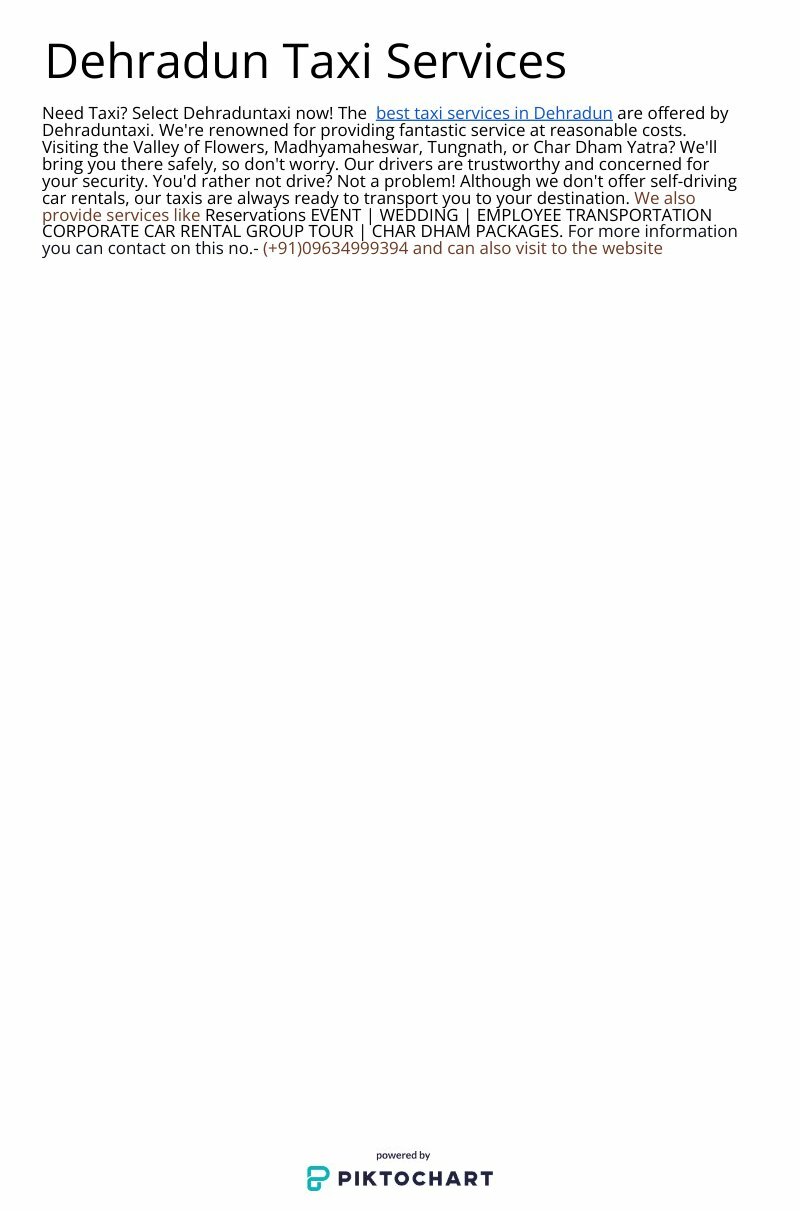 Dehradun Taxi Services

Need Taxi? Select Dehraduntaxi now! The best taxi services in Dehradun are offered by Dehraduntaxi. We're renowned for providing fantastic service at reasonable costs. Visiting the Valley of Flowers, Madhyamaheswar, Tungnath, or Char Dham Yatra? We'll bring you there safely, so don't worry. Our drivers are trustworthy and concerned for your security. You'd rather not drive? Not a problem! Although we don't offer self-driving car rentals, our taxis are always ready to transport you to your destination. We also provide services like Reservations EVENT | WEDDING | EMPLOYEE TRANSPORTATION CORPORATE CAR RENTAL GROUP TOUR | CHAR DHAM PACKAGES. For more information you can contact on this no.- (+91)09634999394 and can also visit to the website

powered by
PIKTOCHART