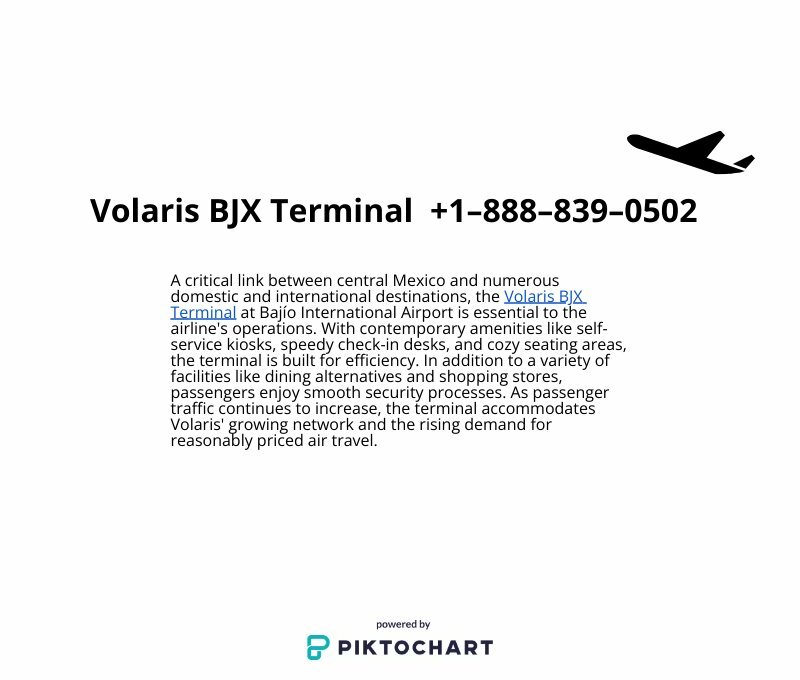 Volaris BJX Terminal +1–888–839–0502

A critical link between central Mexico and numerous domestic and international destinations, the Volaris BJX Terminal at Bajío International Airport is essential to the airline's operations. With contemporary amenities like self-service kiosks, speedy check-in desks, and cozy seating areas, the terminal is built for efficiency. In addition to a variety of facilities like dining alternatives and shopping stores, passengers enjoy smooth security processes. As passenger traffic continues to increase, the terminal accommodates Volaris' growing network and the rising demand for reasonably priced air travel.

powered by
PIKTOCHART