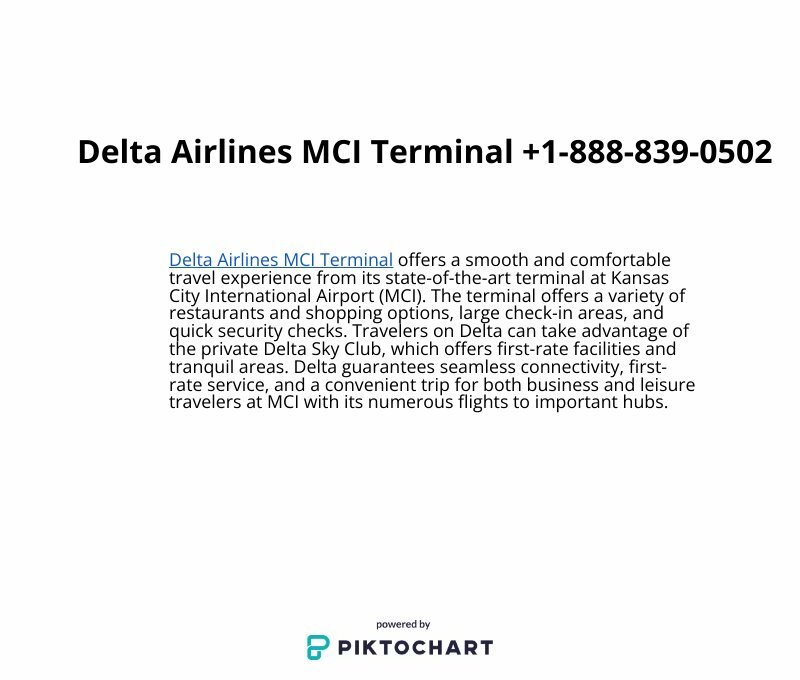 Delta Airlines MCI Terminal +1-888-839-0502

Delta Airlines MCI Terminal offers a smooth and comfortable travel experience from its state-of-the-art terminal at Kansas City International Airport (MCI). The terminal offers a variety of restaurants and shopping options, large check-in areas, and quick security checks. Travelers on Delta can take advantage of the private Delta Sky Club, which offers first-rate facilities and tranquil areas. Delta guarantees seamless connectivity, first-rate service, and a convenient trip for both business and leisure travelers at MCI with its numerous flights to important hubs.

powered by
PIKTOCHART