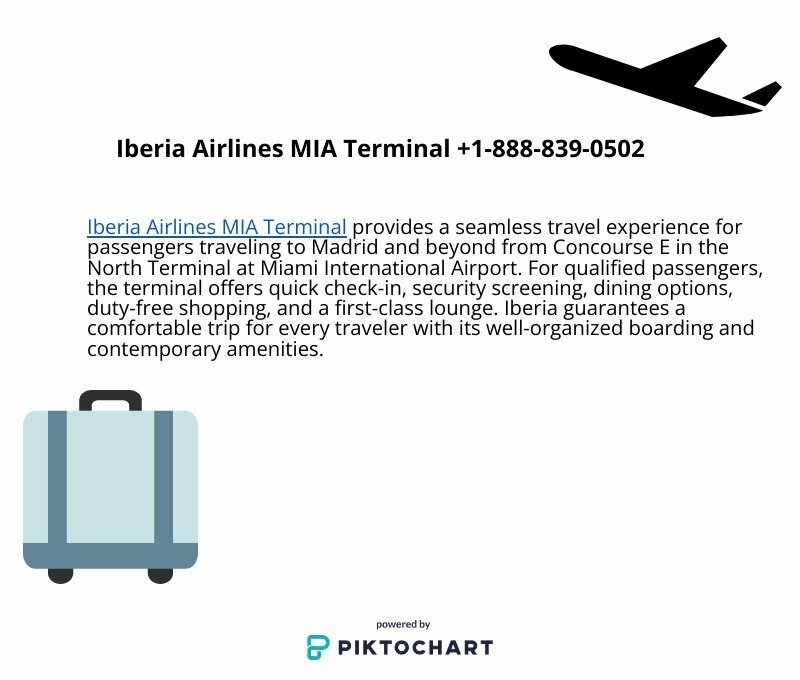 Iberia Airlines MIA Terminal +1-888-839-0502

Iberia Airlines MIA Terminal provides a seamless travel experience for passengers traveling to Madrid and beyond from Concourse E in the North Terminal at Miami International Airport. For qualified passengers, the terminal offers quick check-in, security screening, dining options, duty-free shopping, and a first-class lounge. Iberia guarantees a comfortable trip for every traveler with its well-organized boarding and contemporary amenities.

powered by
PIKTOCHART