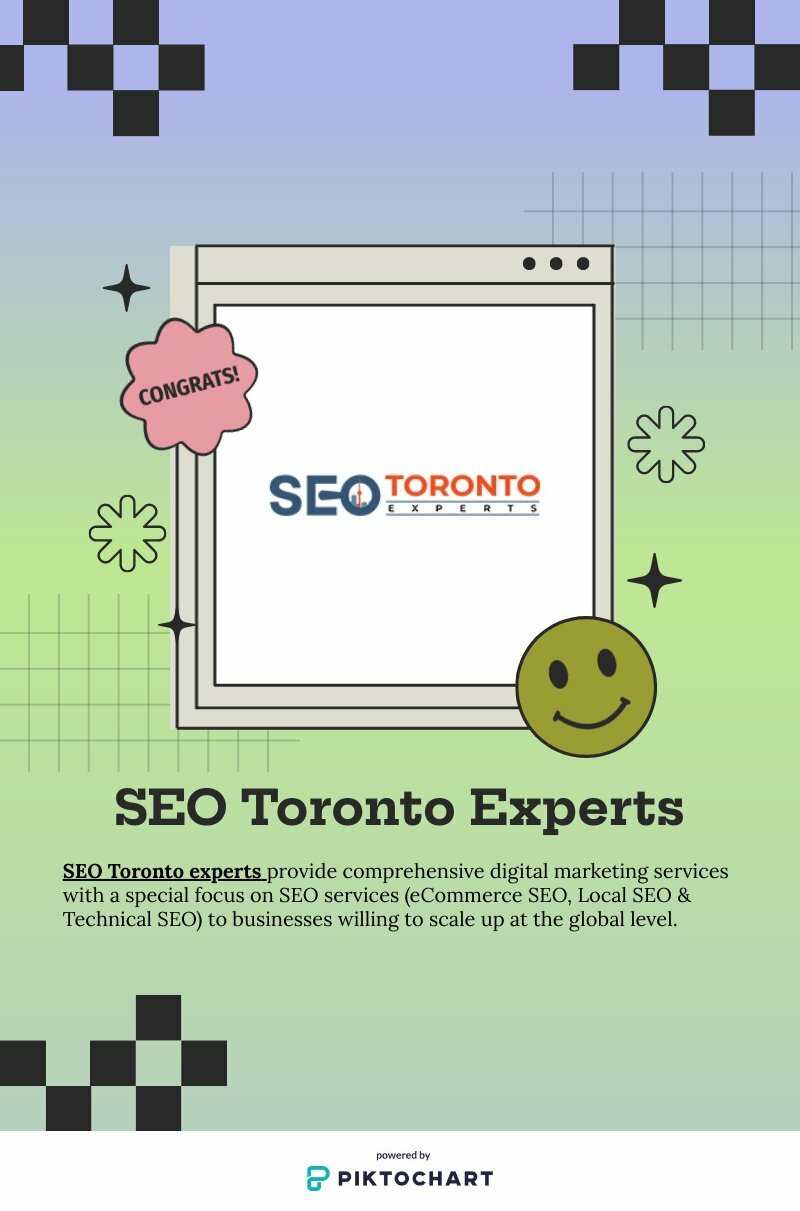 CONGRATS!

SEO TORONTO EXPERTS

SEO Toronto Experts

SEO Toronto experts provide comprehensive digital marketing services with a special focus on SEO services (eCommerce SEO, Local SEO & Technical SEO) to businesses willing to scale up at the global level.

powered by
PIKTOCHART