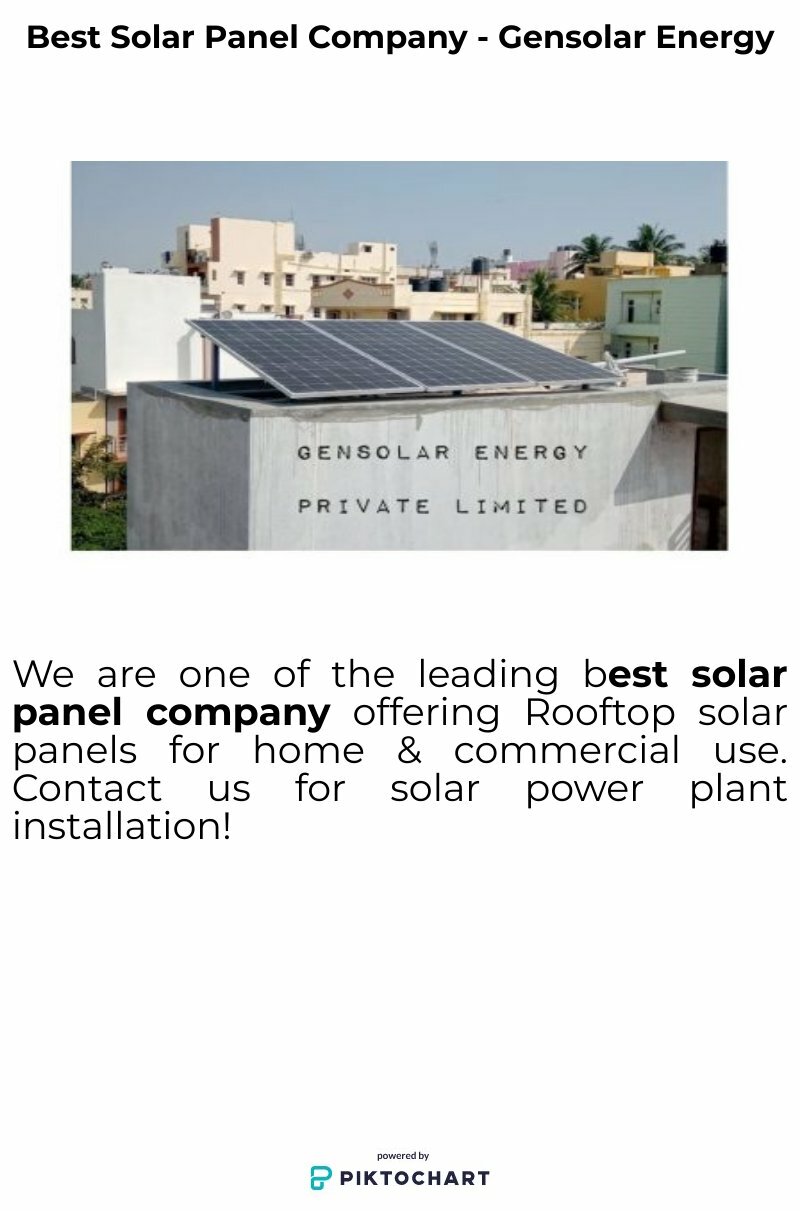 Best Solar Panel Company - Gensolar Energy

GENSOLAR ENERGY
PRIVATE LIMITED

We are one of the leading best solar panel company offering Rooftop solar panels for home & commercial use. Contact us for solar power plant installation!

powered by
PIKTOCHART