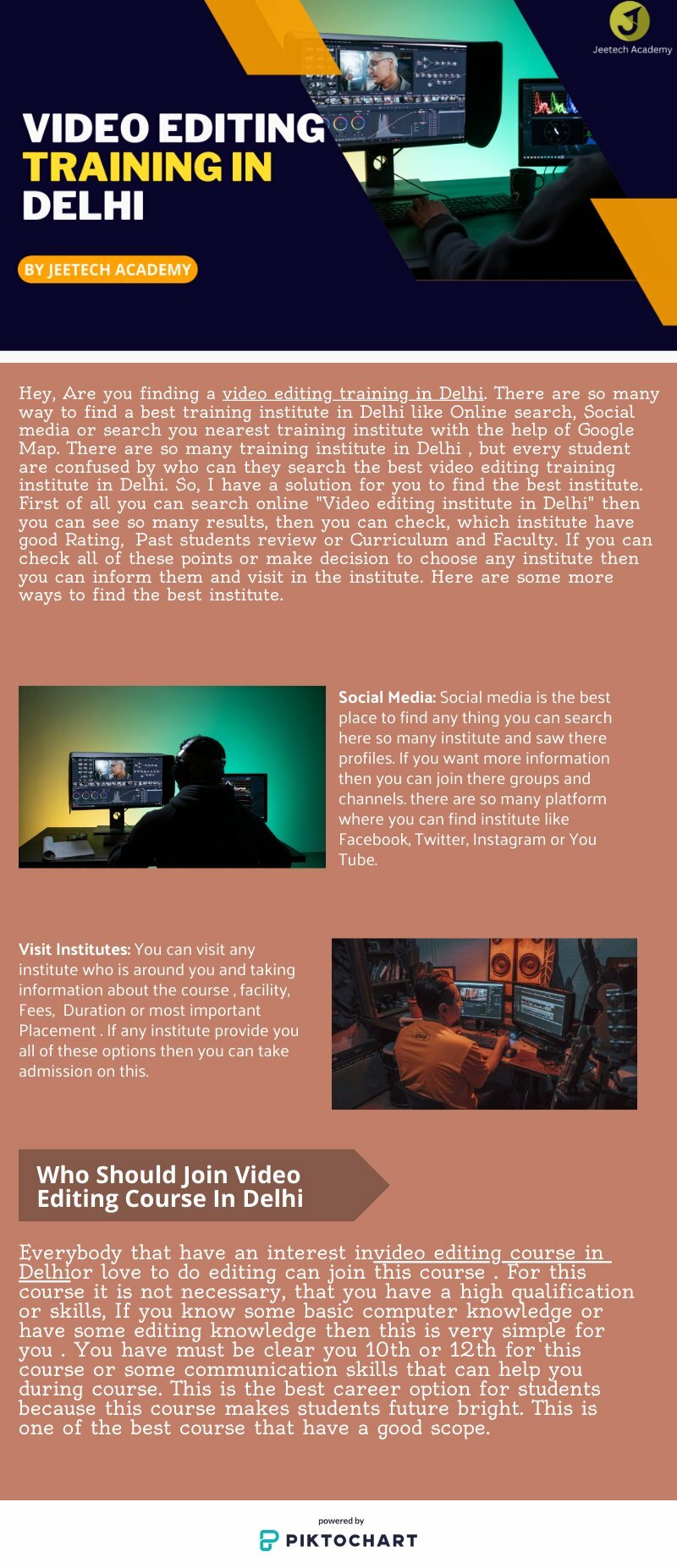 Jeetech Academy

VIDEO EDITING TRAINING IN DELHI

BY JEETECH ACADEMY

Hey, Are you finding a video editing training in Delhi. There are so many way to find a best training institute in Delhi like Online search, Social media or search you nearest training institute with the help of Google Map. There are so many training institute in Delhi , but every student are confused by who can they search the best video editing training institute in Delhi. So, I have a solution for you to find the best institute. First of all you can search online "Video editing institute in Delhi" then you can see so many results, then you can check, which institute have good Rating, Past students review or Curriculum and Faculty. If you can check all of these points or make decision to choose any institute then you can inform them and visit in the institute. Here are some more ways to find the best institute.

Social Media: Social media is the best place to find any thing you can search here so many institute and saw there profiles. If you want more information then you can join there groups and channels. there are so many platform where you can find institute like Facebook, Twitter, Instagram or You Tube.

Visit Institutes: You can visit any institute who is around you and taking information about the course , facility, Fees, Duration or most important Placement . If any institute provide you all of these options then you can take admission on this.

Who Should Join Video Editing Course In Delhi

Everybody that have an interest invideo editing course in Delhior love to do editing can join this course . For this course it is not necessary, that you have a high qualification or skills, If you know some basic computer knowledge or have some editing knowledge then this is very simple for you . You have must be clear you 10th or 12th for this course or some communication skills that can help you during course. This is the best career option for students because this course makes students future bright. This is one of the best course that have a good scope.

powered by
PIKTOCHART