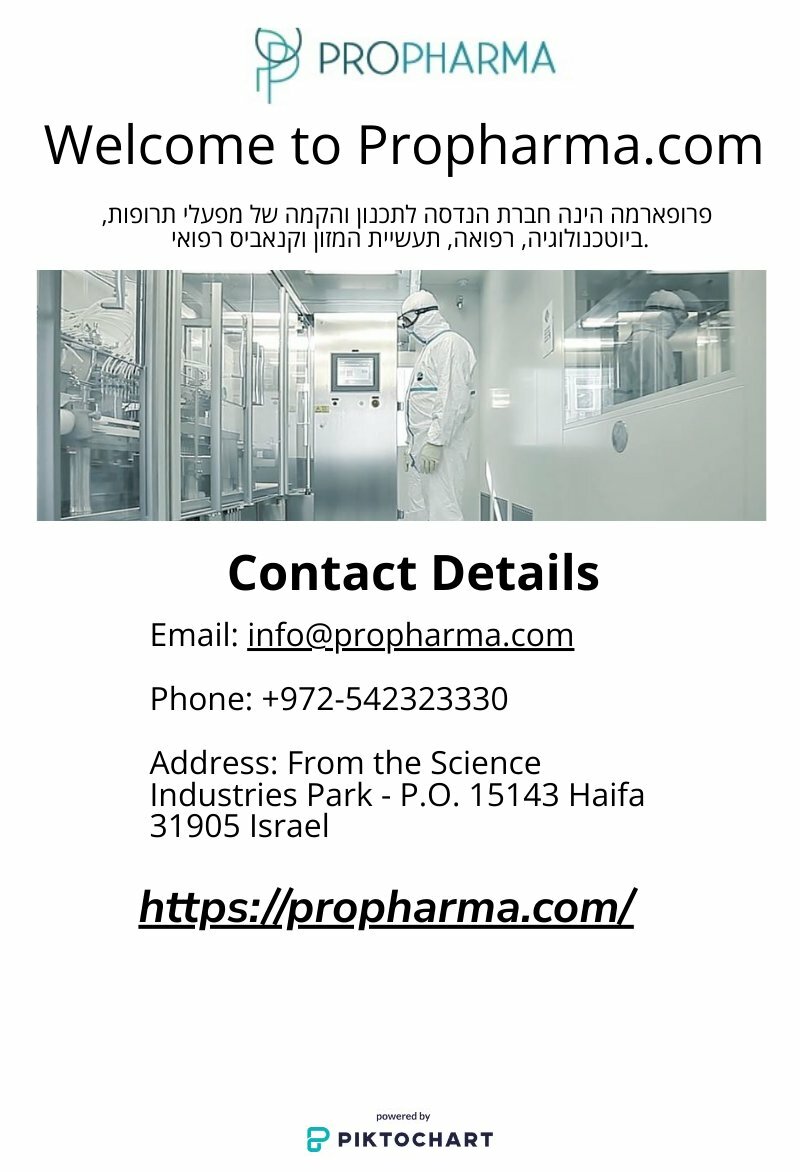 PROPHARMA

Welcome to Propharma.com

פרופארמה הינה חברת הנדסה לתכנון והקמה של מפעלי תרופות, ביוטכנולוגיה, רפואה, תעשיית המזון וקנאביס רפואי.

Contact Details

Email: info@propharma.com

Phone: +972-542323330

Address: From the Science Industries Park - P.O. 15143 Haifa 31905 Israel

https://propharma.com/

powered by
PIKTOCHART