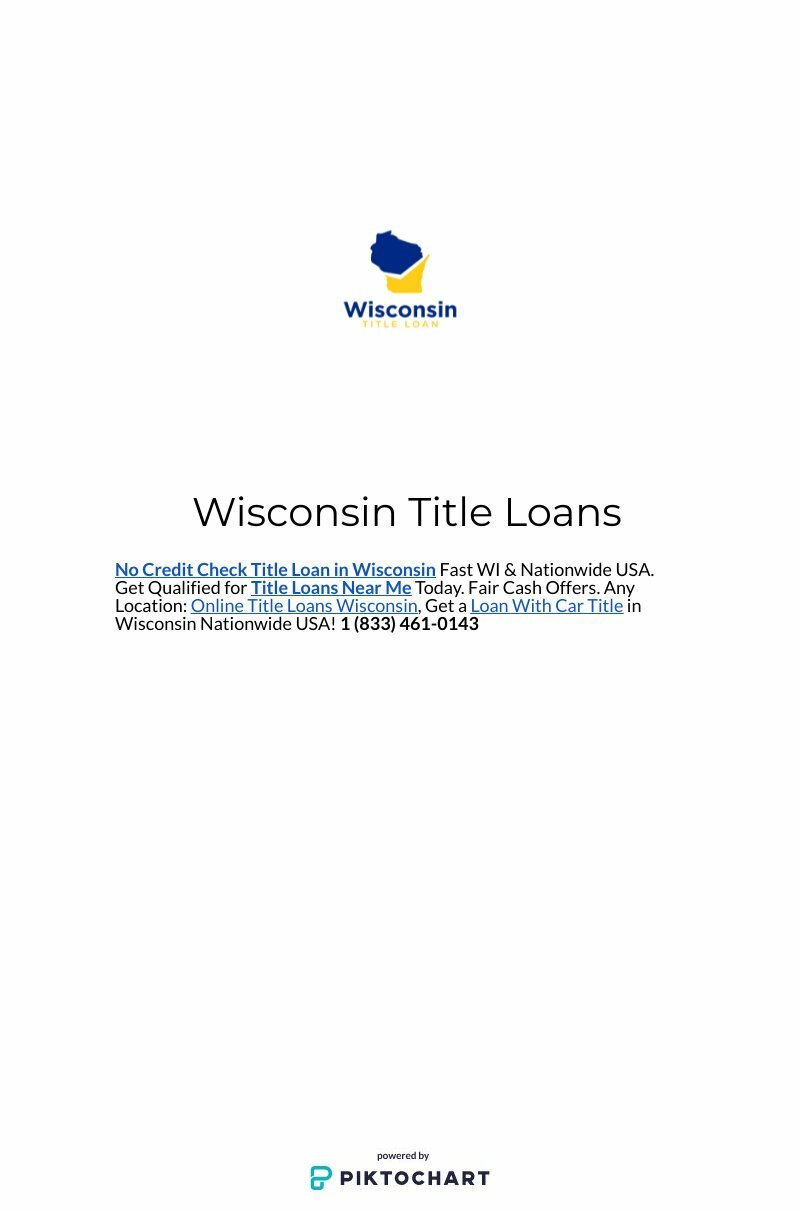 Wisconsin
TITLE LOAN

Wisconsin Title Loans

No Credit Check Title Loan in Wisconsin Fast WI & Nationwide USA. Get Qualified for Title Loans Near Me Today. Fair Cash Offers. Any Location: Online Title Loans Wisconsin, Get a Loan With Car Title in Wisconsin Nationwide USA! 1 (833) 461-0143

powered by
PIKTOCHART