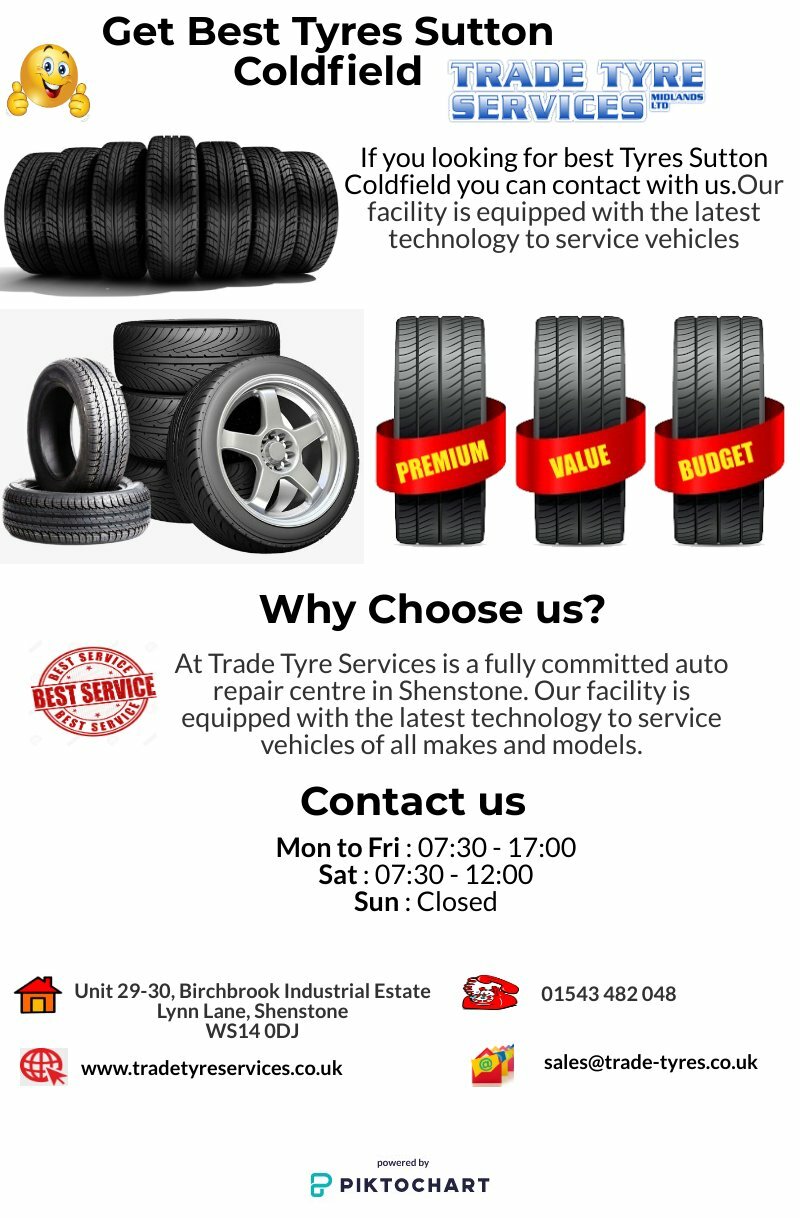 Get Best Tyres Sutton Coldfield

TRADE TYRE SERVICES MIDLANDS LTD

If you looking for best Tyres Sutton Coldfield you can contact with us.Our facility is equipped with the latest technology to service vehicles

PREMIUM VALUE BUDGET

Why Choose us?

BEST SERVICE BEST SERVICE BEST SERVICE

At Trade Tyre Services is a fully committed auto repair centre in Shenstone. Our facility is equipped with the latest technology to service vehicles of all makes and models.

Contact us

Mon to Fri : 07:30 - 17:00
Sat : 07:30 - 12:00
Sun : Closed

Unit 29-30, Birchbrook Industrial Estate
Lynn Lane, Shenstone
WS14 0DJ

01543 482 048

www.tradetyreservices.co.uk

sales@trade-tyres.co.uk

powered by
PIKTOCHART