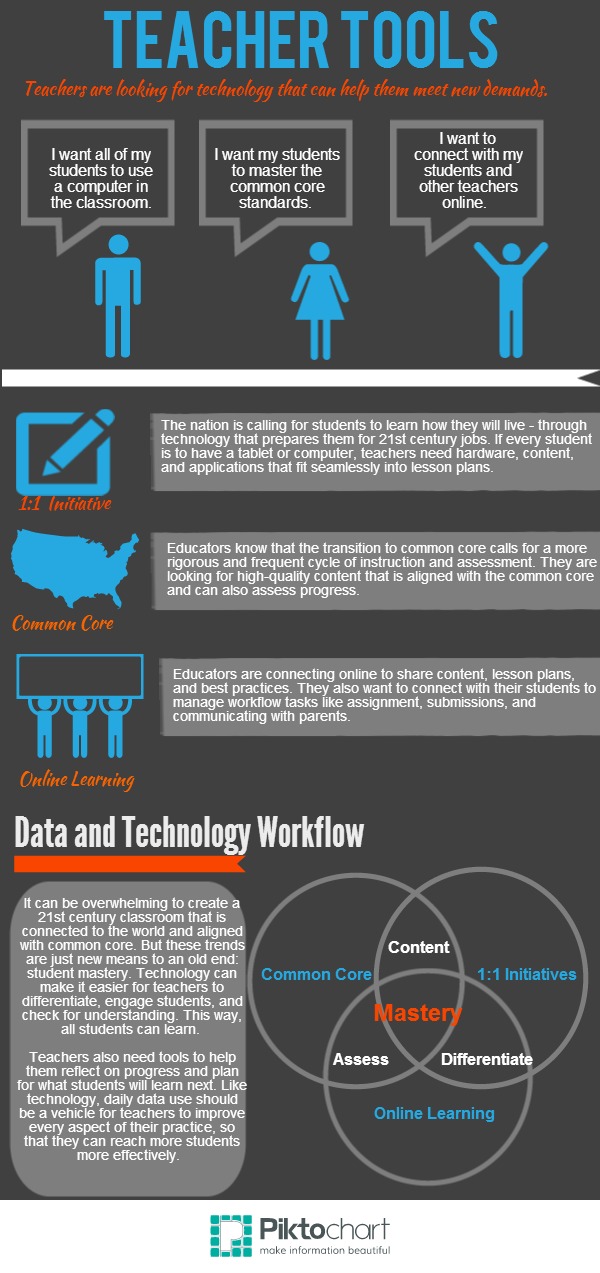 TEACHER TOOLS

Teachers are looking for technology that can help them meet new demands.

I want all of my students to use a computer in the classroom.

I want my students to master the common core standards.

I want to connect with my students and other teachers online.

1:1 Initiative

The nation is calling for students to learn how they will live - through technology that prepares them for 21st century jobs. If every student is to have a tablet or computer, teachers need hardware, content, and applications that fit seamlessly into lesson plans.

Common Core

Educators know that the transition to common core calls for a more rigorous and frequent cycle of instruction and assessment. They are looking for high-quality content that is aligned with the common core and can also assess progress.

Online Learning

Educators are connecting online to share content, lesson plans, and best practices. They also want to connect with their students to manage workflow tasks like assignment, submissions, and communicating with parents.

Data and Technology Workflow

It can be overwhelming to create a 21st century classroom that is connected to the world and aligned with common core. But these trends are just new means to an old end: student mastery. Technology can make it easier for teachers to differentiate, engage students, and check for understanding. This way, all students can learn.

Teachers also need tools to help them reflect on progress and plan for what students will learn next. Like technology, daily data use should be a vehicle for teachers to improve every aspect of their practice, so that they can reach more students more effectively.

Common Core
Content
1:1 Initiatives
Mastery
Assess
Differentiate
Online Learning

Piktochart
make information beautiful