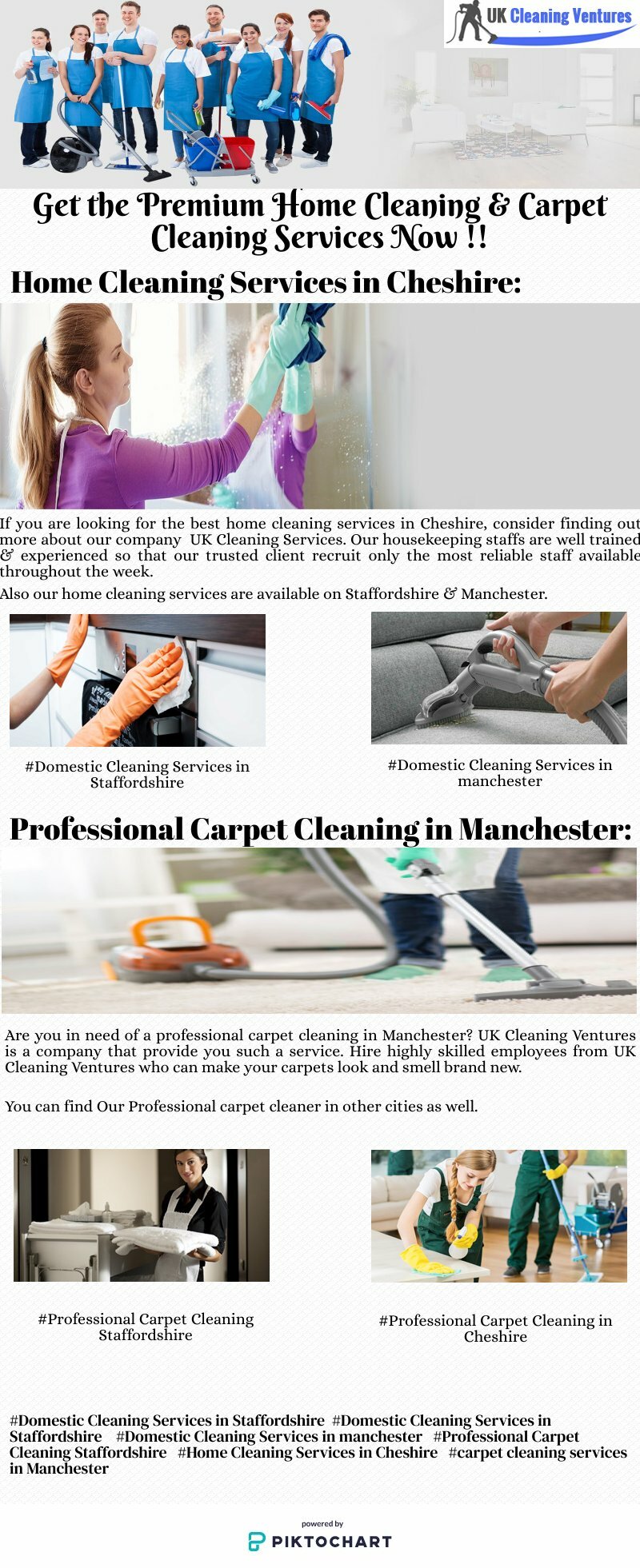 UK Cleaning Ventures

Get the Premium Home Cleaning & Carpet Cleaning Services Now !!

Home Cleaning Services in Cheshire:

If you are looking for the best home cleaning services in Cheshire, consider finding out more about our company UK Cleaning Services. Our housekeeping staffs are well trained & experienced so that our trusted client recruit only the most reliable staff available throughout the week.

Also our home cleaning services are available on Staffordshire & Manchester.

#Domestic Cleaning Services in Staffordshire

#Domestic Cleaning Services in manchester

Professional Carpet Cleaning in Manchester:

Are you in need of a professional carpet cleaning in Manchester? UK Cleaning Ventures is a company that provide you such a service. Hire highly skilled employees from UK Cleaning Ventures who can make your carpets look and smell brand new.

You can find Our Professional carpet cleaner in other cities as well.

#Professional Carpet Cleaning Staffordshire

#Professional Carpet Cleaning in Cheshire

#Domestic Cleaning Services in Staffordshire #Domestic Cleaning Services in Staffordshire #Domestic Cleaning Services in manchester #Professional Carpet Cleaning Staffordshire #Home Cleaning Services in Cheshire #carpet cleaning services in Manchester

powered by
PIKTOCHART