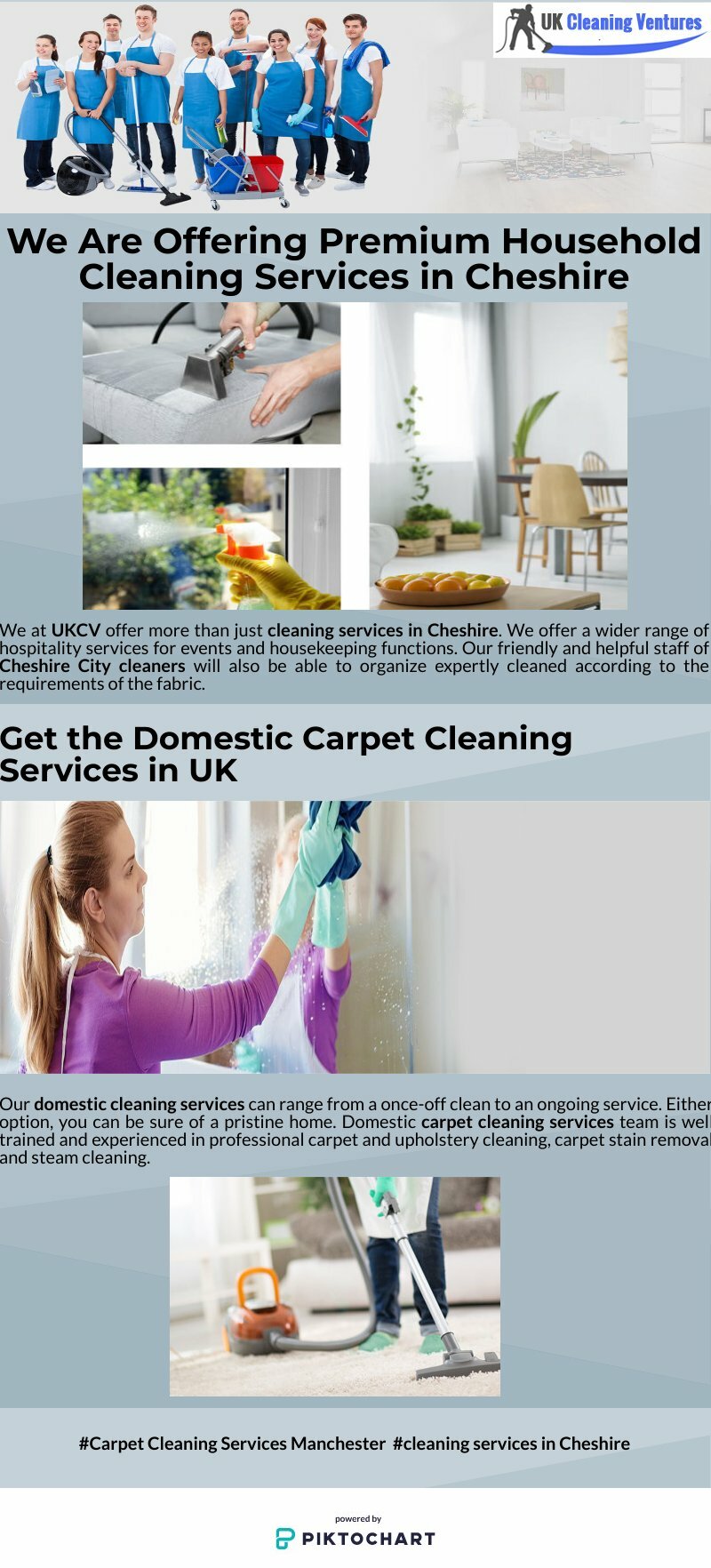 UK Cleaning Ventures

We Are Offering Premium Household Cleaning Services in Cheshire

We at UKCV offer more than just cleaning services in Cheshire. We offer a wider range of hospitality services for events and housekeeping functions. Our friendly and helpful staff of Cheshire City cleaners will also be able to organize expertly cleaned according to the requirements of the fabric.

Get the Domestic Carpet Cleaning Services in UK

Our domestic cleaning services can range from a once-off clean to an ongoing service. Either option, you can be sure of a pristine home. Domestic carpet cleaning services team is well trained and experienced in professional carpet and upholstery cleaning, carpet stain removal and steam cleaning.

#Carpet Cleaning Services Manchester #cleaning services in Cheshire

powered by
PIKTOCHART