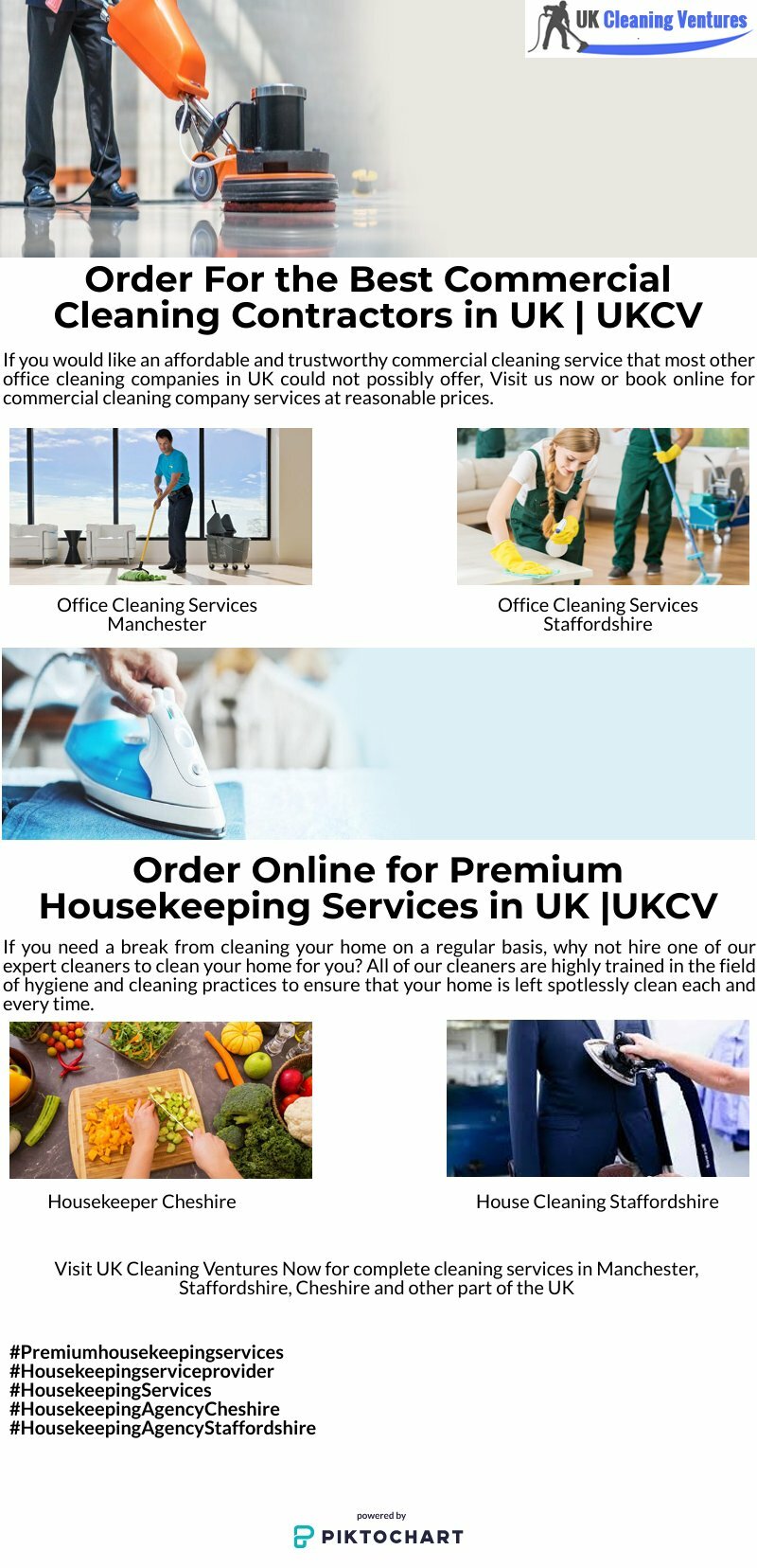 UK Cleaning Ventures

Order For the Best Commercial Cleaning Contractors in UK | UKCV

If you would like an affordable and trustworthy commercial cleaning service that most other office cleaning companies in UK could not possibly offer, Visit us now or book online for commercial cleaning company services at reasonable prices.

Office Cleaning Services Manchester

Office Cleaning Services Staffordshire

Order Online for Premium Housekeeping Services in UK |UKCV

If you need a break from cleaning your home on a regular basis, why not hire one of our expert cleaners to clean your home for you? All of our cleaners are highly trained in the field of hygiene and cleaning practices to ensure that your home is left spotlessly clean each and every time.

Housekeeper Cheshire

House Cleaning Staffordshire

Visit UK Cleaning Ventures Now for complete cleaning services in Manchester, Staffordshire, Cheshire and other part of the UK

#Premiumhousekeepingservices
#Housekeepingserviceprovider
#HousekeepingServices
#HousekeepingAgencyCheshire
#HousekeepingAgencyStaffordshire

powered by
PIKTOCHART