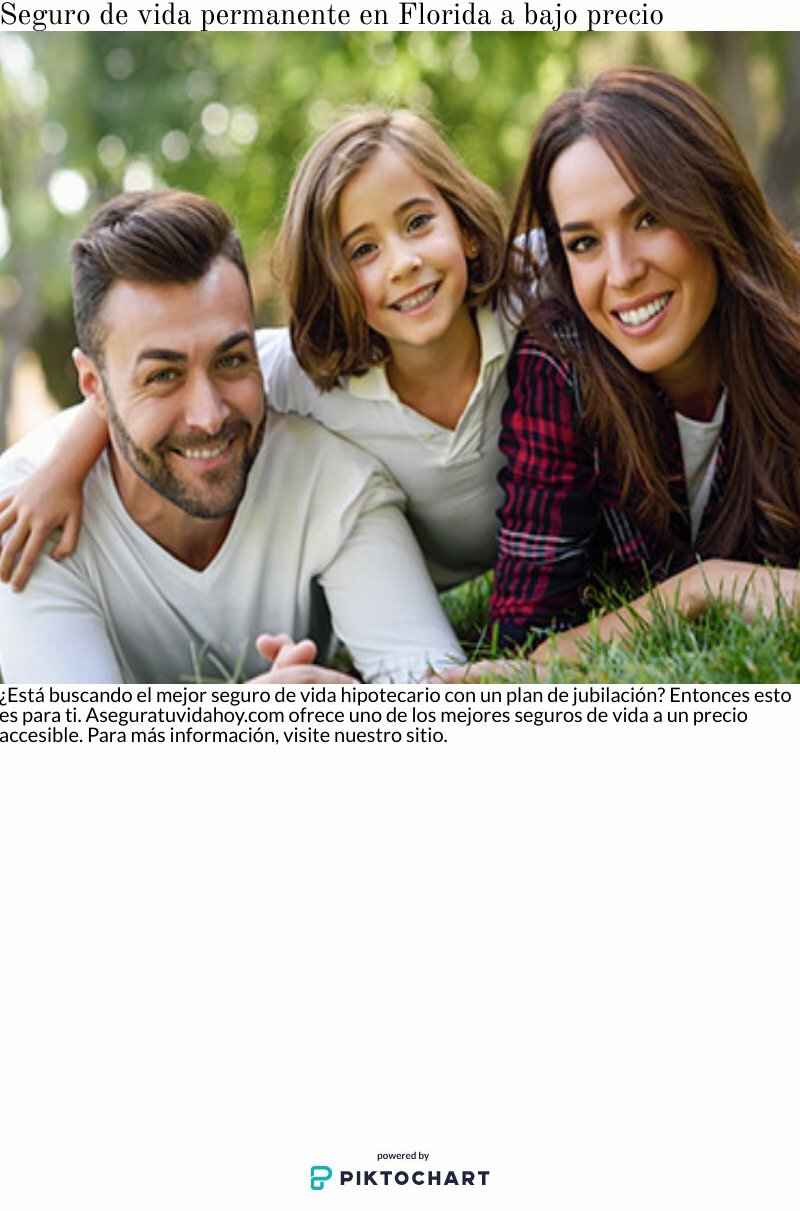 Seguro de vida permanente en Florida a bajo precio

¿Está buscando el mejor seguro de vida hipotecario con un plan de jubilación? Entonces esto es para ti. Aseguratuvidahoy.com ofrece uno de los mejores seguros de vida a un precio accesible. Para más información, visite nuestro sitio.

powered by
PIKTOCHART