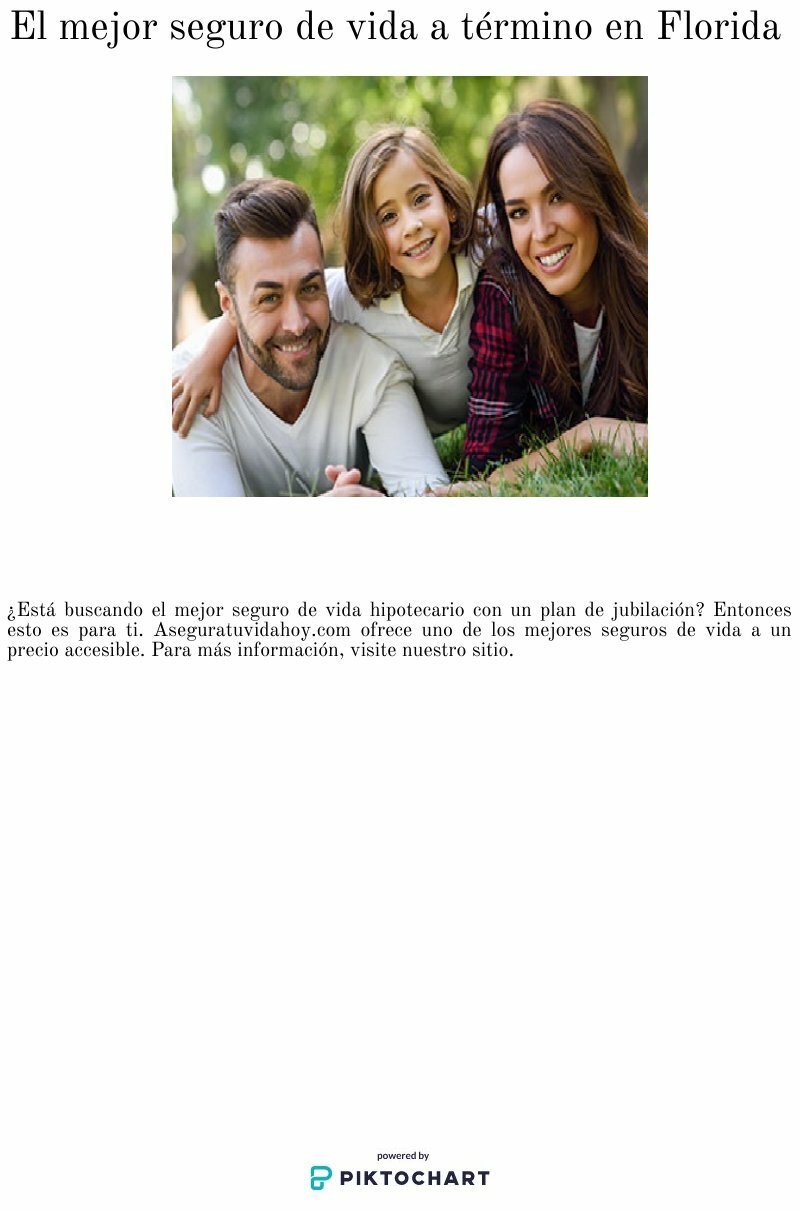 El mejor seguro de vida a término en Florida

¿Está buscando el mejor seguro de vida hipotecario con un plan de jubilación? Entonces esto es para ti. Aseguratuvidahoy.com ofrece uno de los mejores seguros de vida a un precio accesible. Para más información, visite nuestro sitio.

powered by
PIKTOCHART