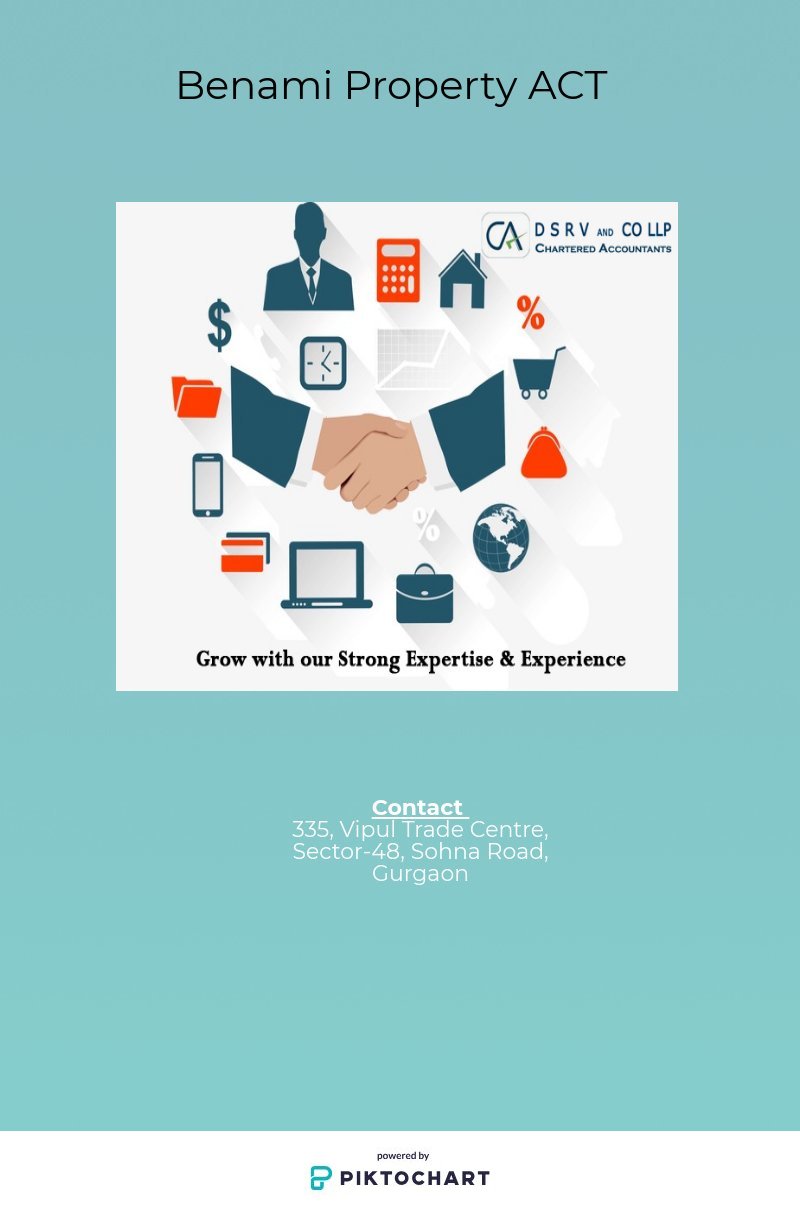 Benami Property ACT

CA D S R V AND CO LLP
CHARTERED ACCOUNTANTS

$

%

%

Grow with our Strong Expertise & Experience

Contact
335, Vipul Trade Centre, Sector-48, Sohna Road, Gurgaon

powered by
PIKTOCHART