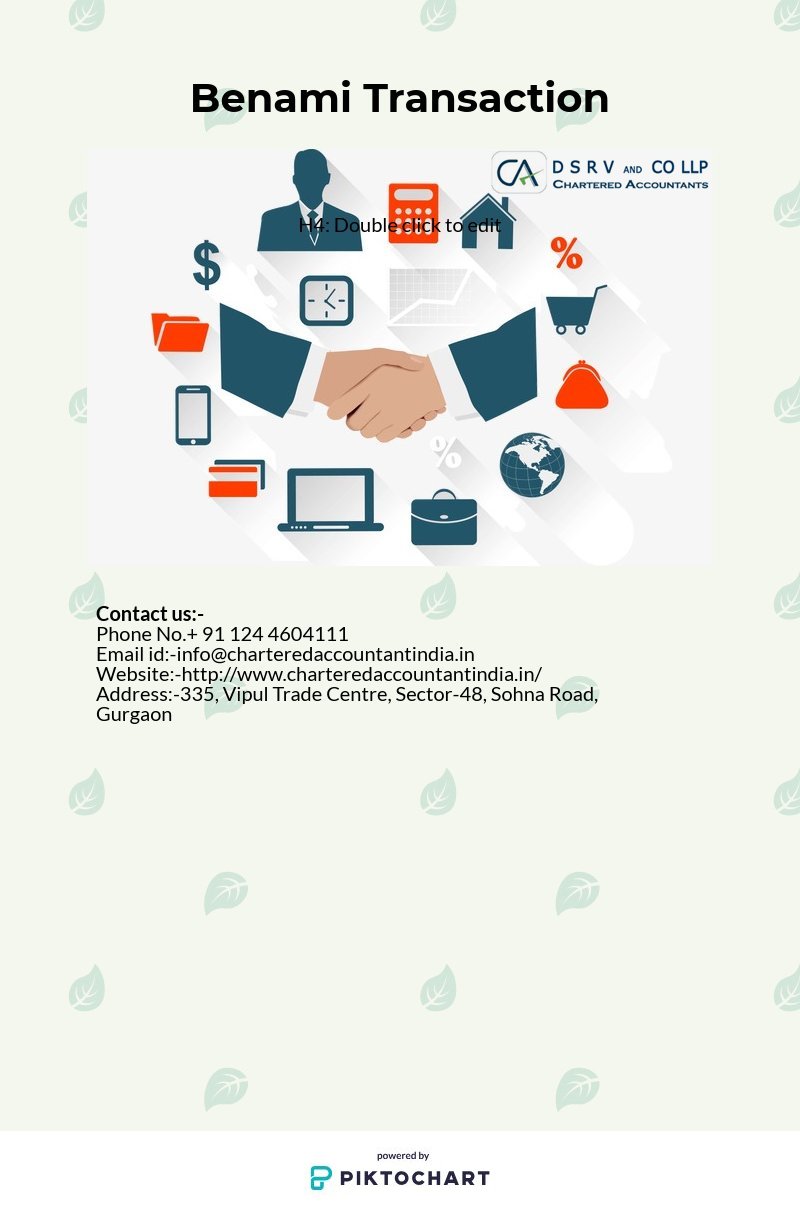 Benami Transaction

CA D S R V AND CO LLP
CHARTERED ACCOUNTANTS

H4: Double click to edit

$

%

%

Contact us:-
Phone No.+ 91 124 4604111
Email id:-info@charteredaccountantindia.in
Website:-http://www.charteredaccountantindia.in/
Address:-335, Vipul Trade Centre, Sector-48, Sohna Road, Gurgaon

powered by
PIKTOCHART