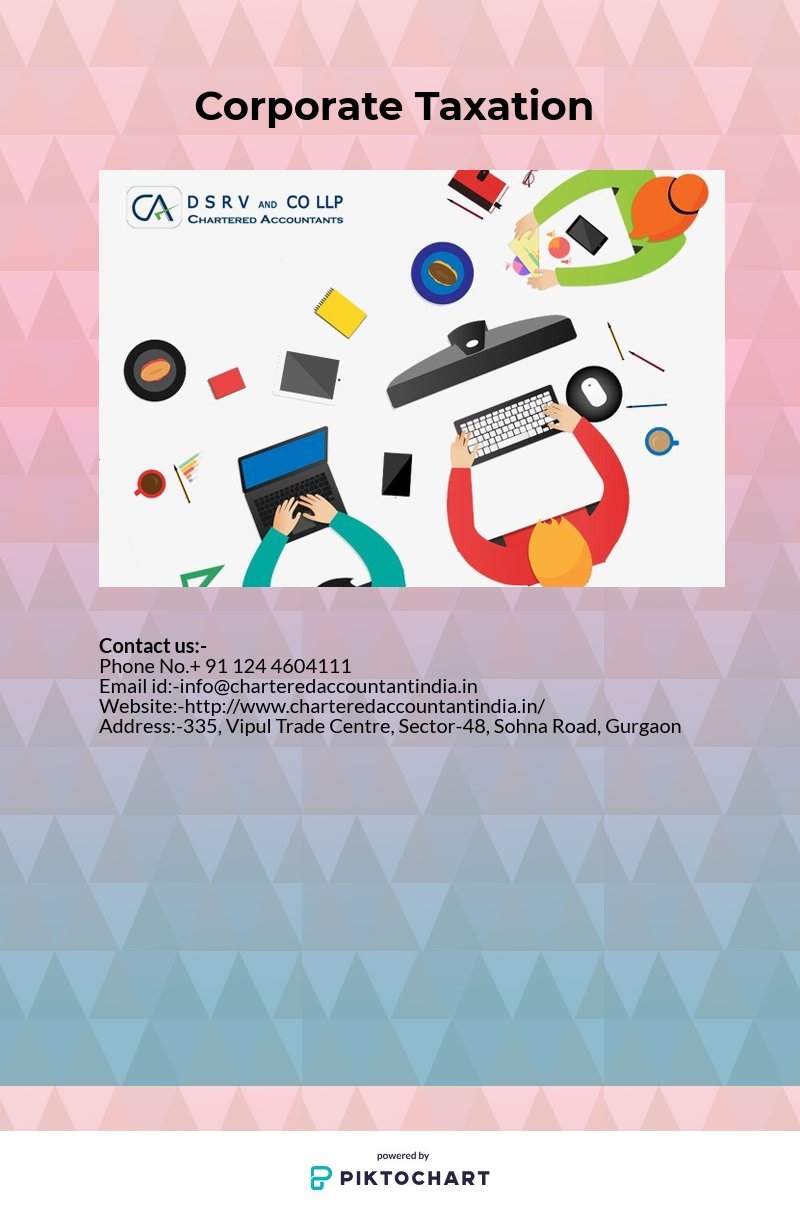 Corporate Taxation

CA D S R V AND CO LLP
CHARTERED ACCOUNTANTS

Contact us:-
Phone No.+ 91 124 4604111
Email id:-info@charteredaccountantindia.in
Website:-http://www.charteredaccountantindia.in/
Address:-335, Vipul Trade Centre, Sector-48, Sohna Road, Gurgaon

powered by
PIKTOCHART