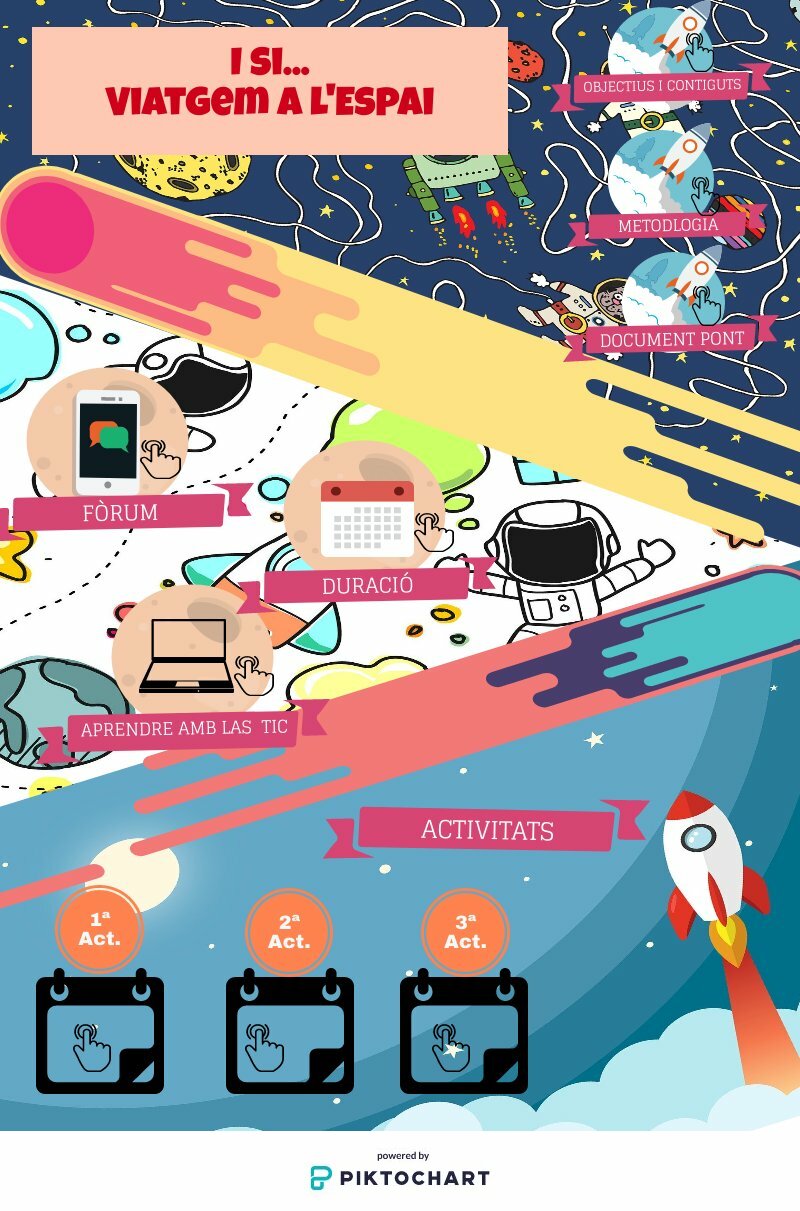 I SI...
VIATGEM A L'ESPAI

OBJECTIUS I CONTIGUTS

METODLOGIA

DOCUMENT PONT

FÒRUM

DURACIÓ

APRENDRE AMB LAS TIC

ACTIVITATS

1ª Act.

2ª Act.

3ª Act.

powered by
PIKTOCHART