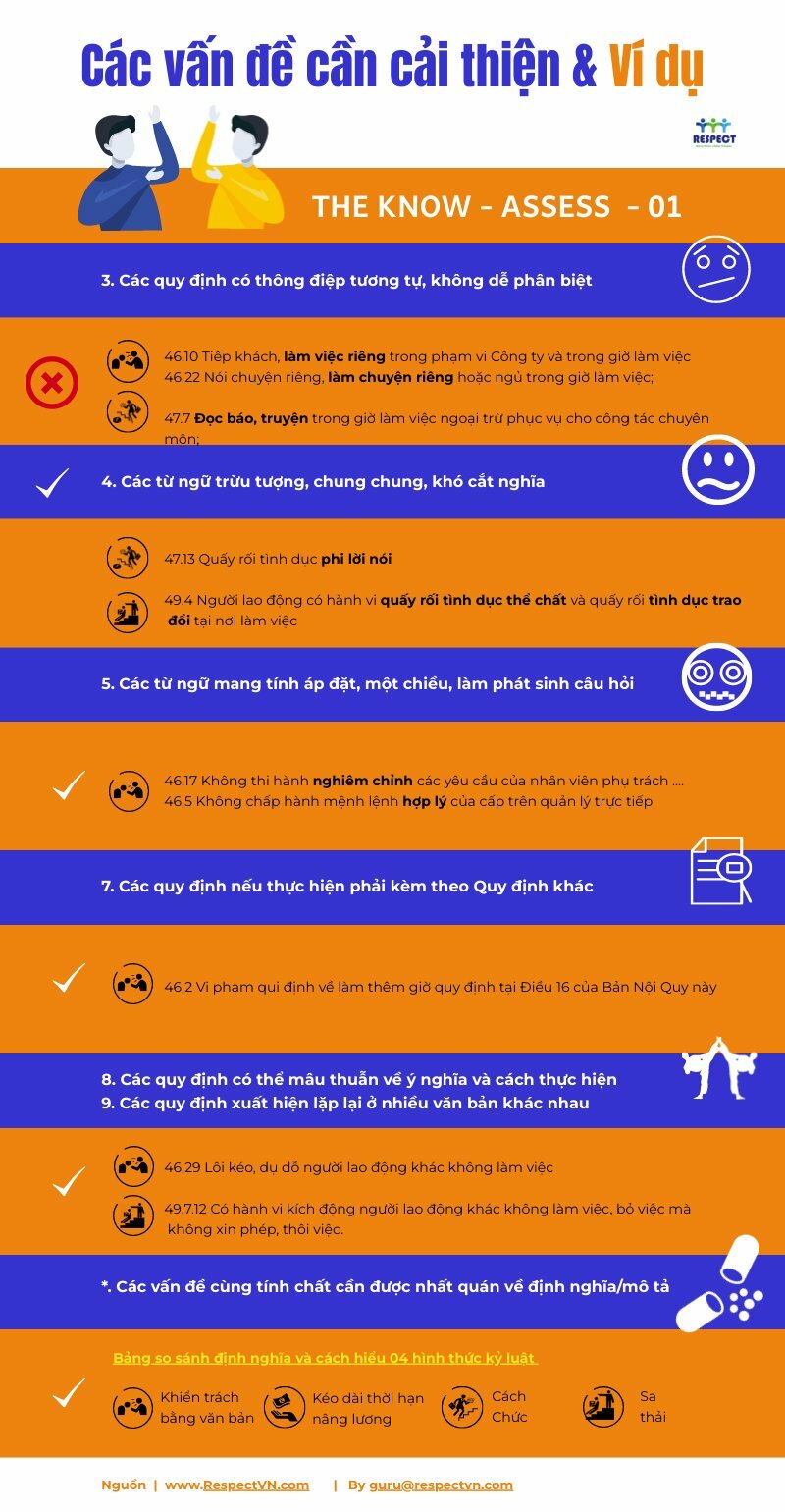 Các vấn đề cần cải thiện & Ví dụ

RESPECT

THE KNOW - ASSESS - 01

3. Các quy định có thông điệp tương tự, không dễ phân biệt

46.10 Tiếp khách, làm việc riêng trong phạm vi Công ty và trong giờ làm việc
46.22 Nói chuyện riêng, làm chuyện riêng hoặc ngủ trong giờ làm việc;

47.7 Đọc báo, truyện trong giờ làm việc ngoại trừ phục vụ cho công tác chuyên môn;

4. Các từ ngữ trừu tượng, chung chung, khó cắt nghĩa

47.13 Quấy rối tình dục phi lời nói

49.4 Người lao động có hành vi quấy rối tình dục thể chất và quấy rối tình dục trao đổi tại nơi làm việc

5. Các từ ngữ mang tính áp đặt, một chiều, làm phát sinh câu hỏi

46.17 Không thi hành nghiêm chỉnh các yêu cầu của nhân viên phụ trách ....
46.5 Không chấp hành mệnh lệnh hợp lý của cấp trên quản lý trực tiếp

7. Các quy định nếu thực hiện phải kèm theo Quy định khác

46.2 Vi phạm qui định về làm thêm giờ quy định tại Điều 16 của Bản Nội Quy này

8. Các quy định có thể mâu thuẫn về ý nghĩa và cách thực hiện
9. Các quy định xuất hiện lặp lại ở nhiều văn bản khác nhau

46.29 Lôi kéo, dụ dỗ người lao động khác không làm việc

49.7.12 Có hành vi kích động người lao động khác không làm việc, bỏ việc mà không xin phép, thôi việc.

*. Các vấn đề cùng tính chất cần được nhất quán về định nghĩa/mô tả

Bảng so sánh định nghĩa và cách hiểu 04 hình thức kỷ luật

Khiển trách bằng văn bản
Kéo dài thời hạn nâng lương
Cách Chức
Sa thải

Nguồn | www.RespectVN.com | By guru@respectvn.com