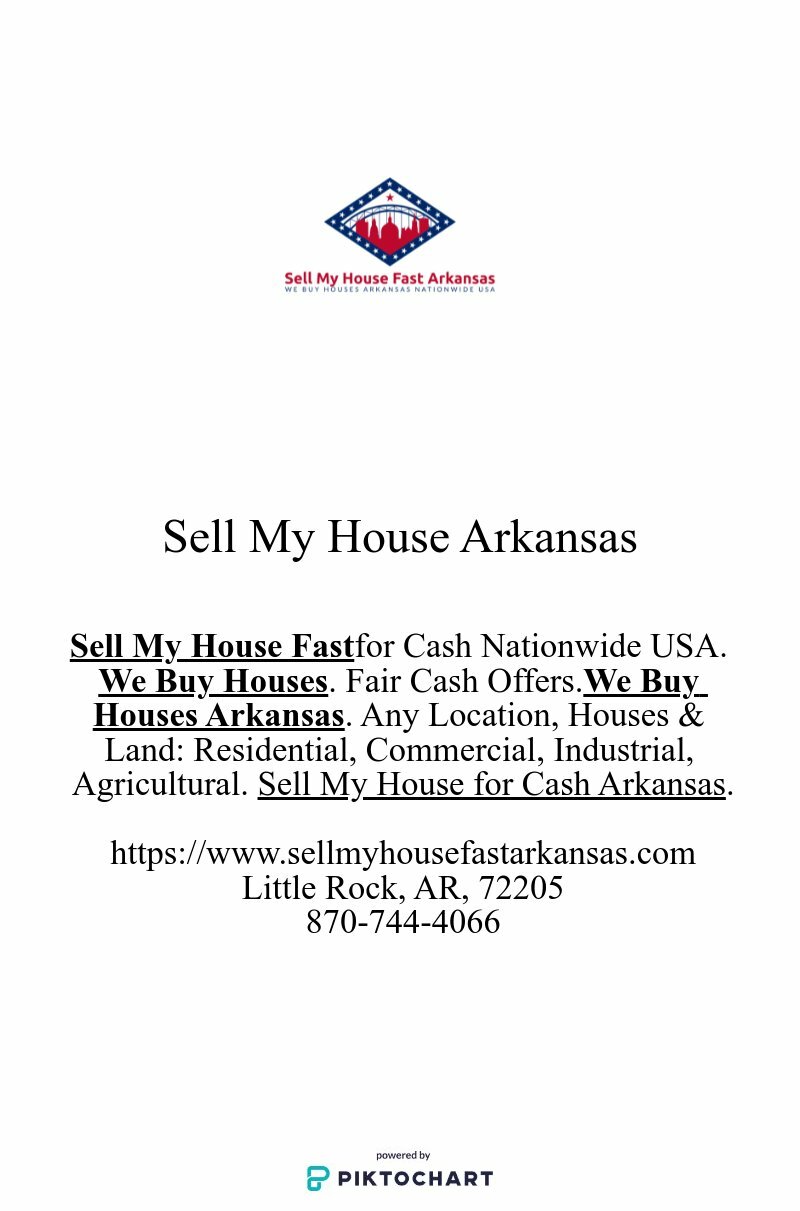 Sell My House Fast Arkansas
WE BUY HOUSES ARKANSAS NATIONWIDE USA

Sell My House Arkansas

Sell My House Fastfor Cash Nationwide USA. We Buy Houses. Fair Cash Offers.We Buy Houses Arkansas. Any Location, Houses & Land: Residential, Commercial, Industrial, Agricultural. Sell My House for Cash Arkansas.

https://www.sellmyhousefastarkansas.com
Little Rock, AR, 72205
870-744-4066

powered by
PIKTOCHART