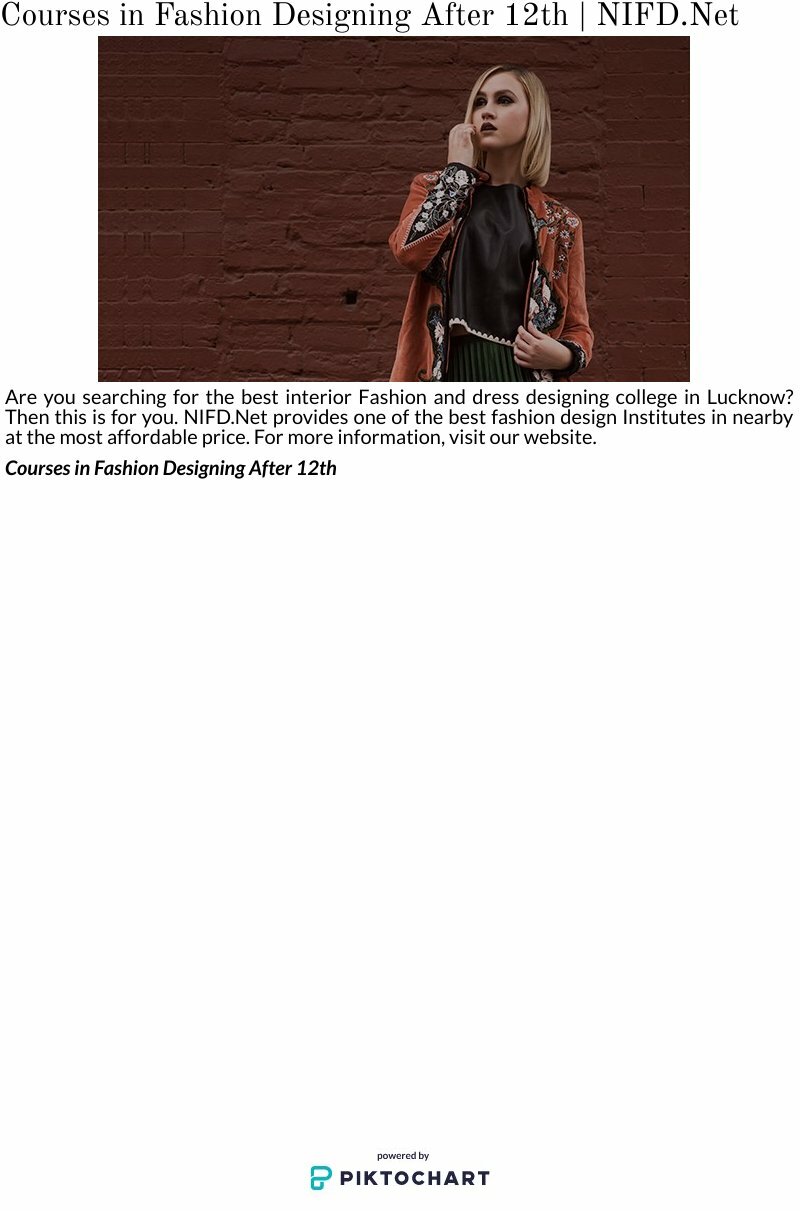 Courses in Fashion Designing After 12th | NIFD.Net

Are you searching for the best interior Fashion and dress designing college in Lucknow? Then this is for you. NIFD.Net provides one of the best fashion design Institutes in nearby at the most affordable price. For more information, visit our website.

Courses in Fashion Designing After 12th

powered by
PIKTOCHART