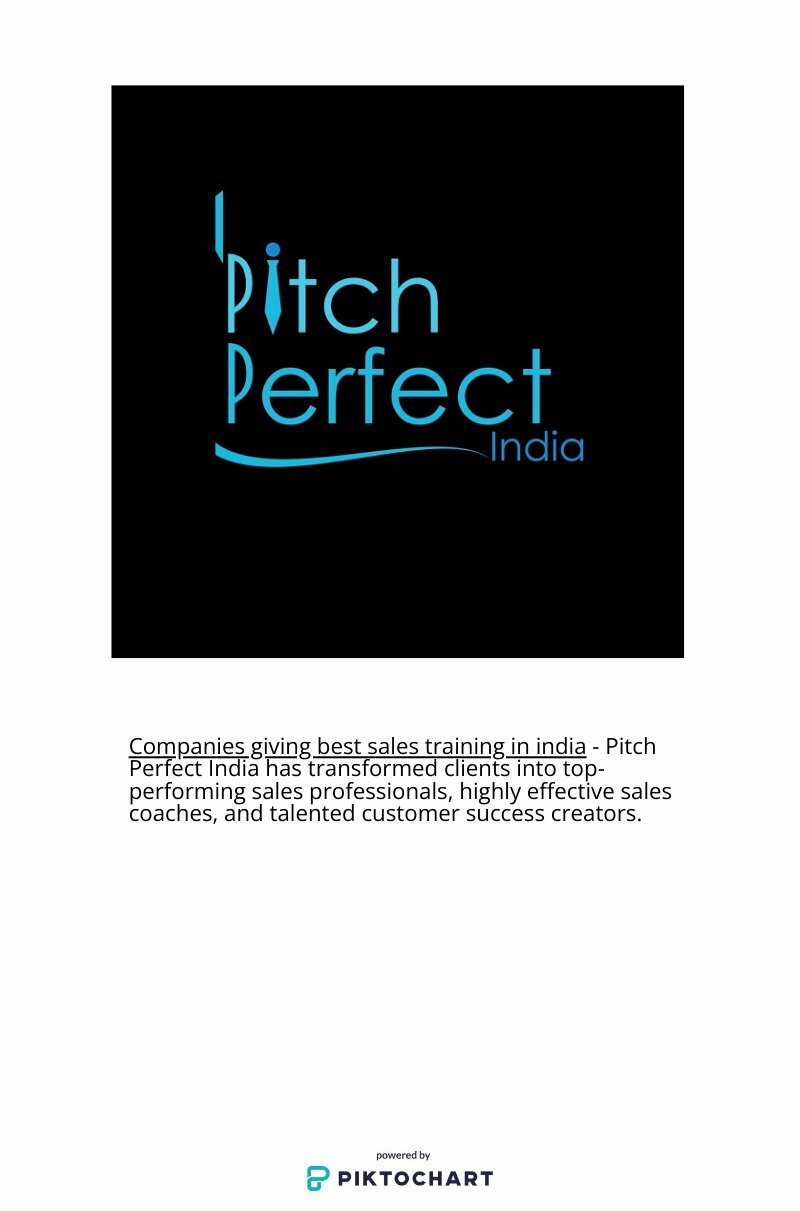 Pitch
Perfect
India

Companies giving best sales training in india - Pitch Perfect India has transformed clients into top-performing sales professionals, highly effective sales coaches, and talented customer success creators.

powered by
PIKTOCHART