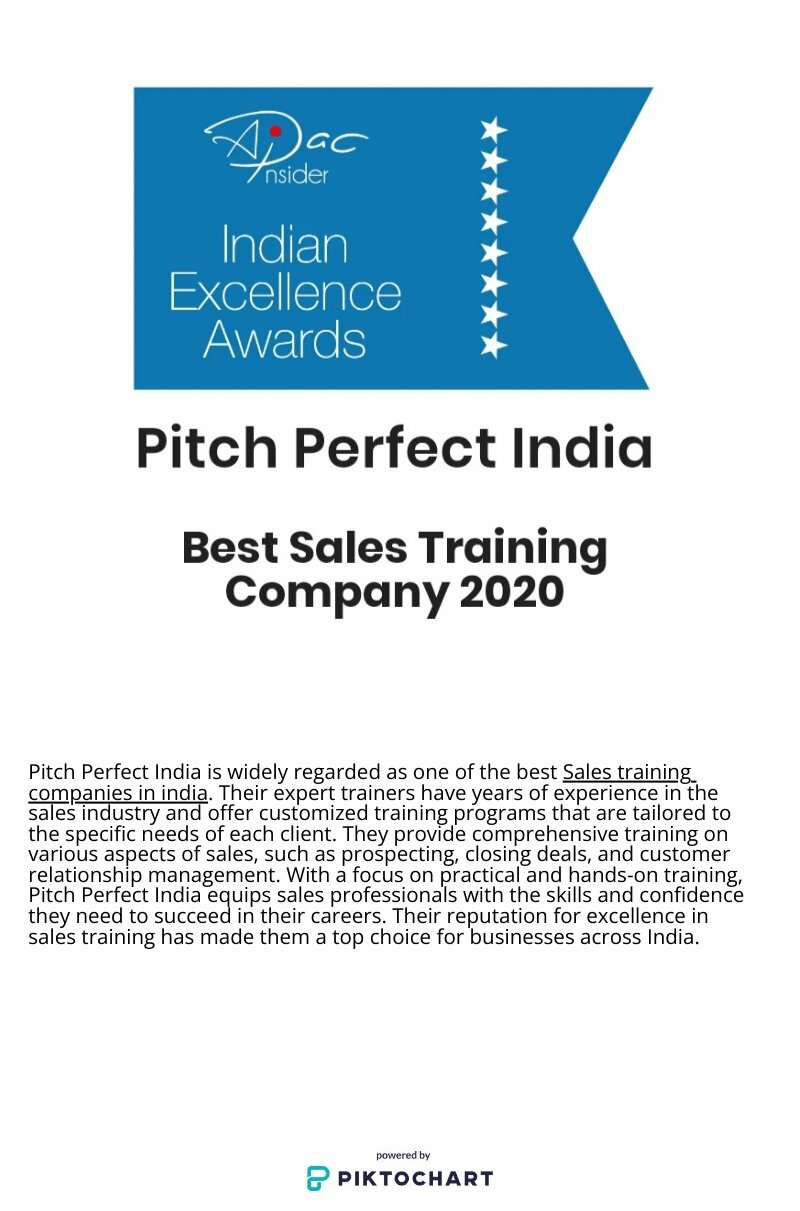 APac Insider

Indian Excellence Awards

Pitch Perfect India

Best Sales Training Company 2020

Pitch Perfect India is widely regarded as one of the best Sales training companies in india. Their expert trainers have years of experience in the sales industry and offer customized training programs that are tailored to the specific needs of each client. They provide comprehensive training on various aspects of sales, such as prospecting, closing deals, and customer relationship management. With a focus on practical and hands-on training, Pitch Perfect India equips sales professionals with the skills and confidence they need to succeed in their careers. Their reputation for excellence in sales training has made them a top choice for businesses across India.

powered by
PIKTOCHART