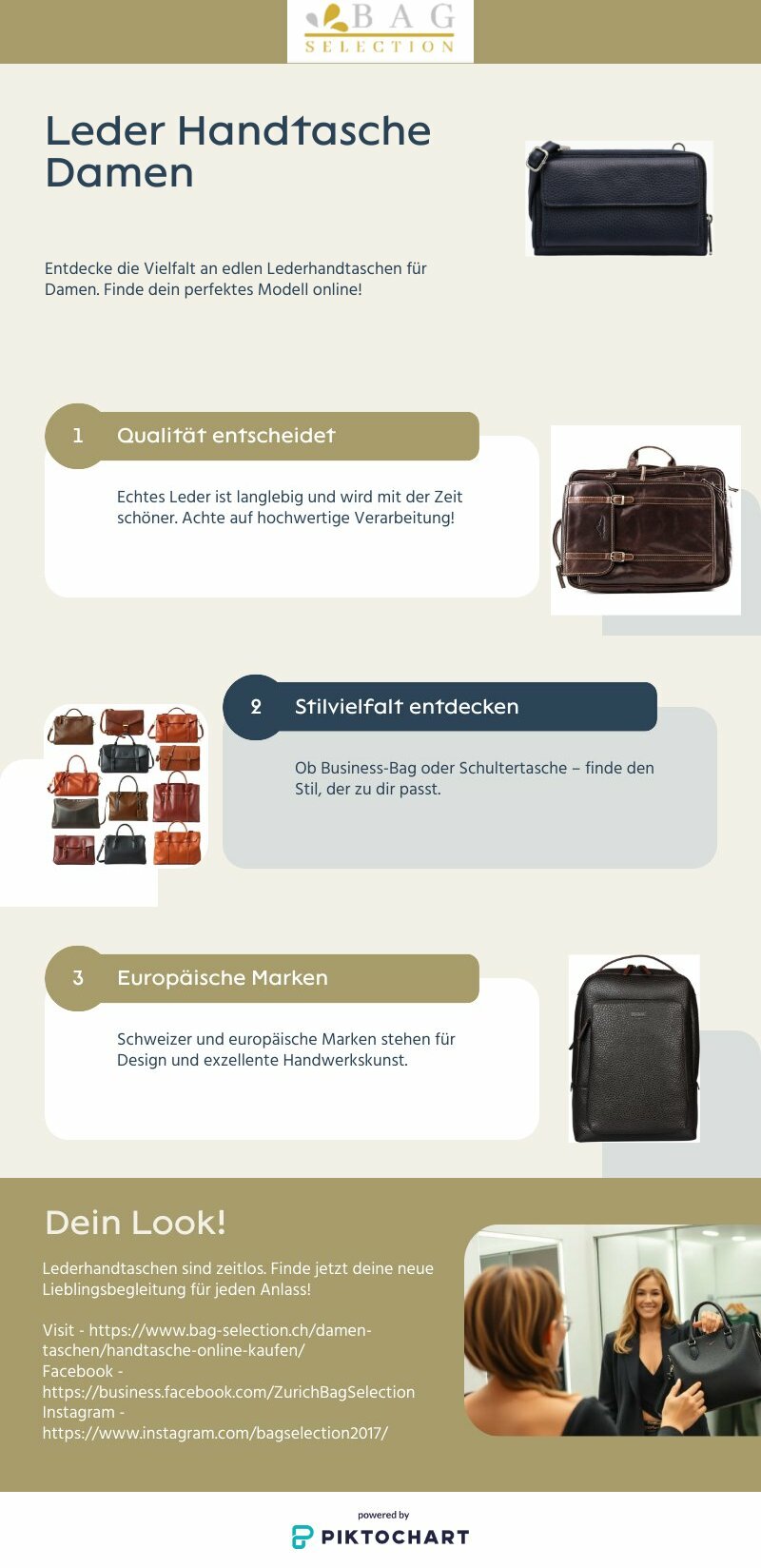 BAG SELECTION

Leder Handtasche Damen

Entdecke die Vielfalt an edlen Lederhandtaschen für Damen. Finde dein perfektes Modell online!

1 Qualität entscheidet

Echtes Leder ist langlebig und wird mit der Zeit schöner. Achte auf hochwertige Verarbeitung!

2 Stilvielfalt entdecken

Ob Business-Bag oder Schultertasche – finde den Stil, der zu dir passt.

3 Europäische Marken

Schweizer und europäische Marken stehen für Design und exzellente Handwerkskunst.

Dein Look!

Lederhandtaschen sind zeitlos. Finde jetzt deine neue Lieblingsbegleitung für jeden Anlass!

Visit - https://www.bag-selection.ch/damen-taschen/handtasche-online-kaufen/
Facebook - https://business.facebook.com/ZurichBagSelection
Instagram - https://www.instagram.com/bagselection2017/

powered by
PIKTOCHART