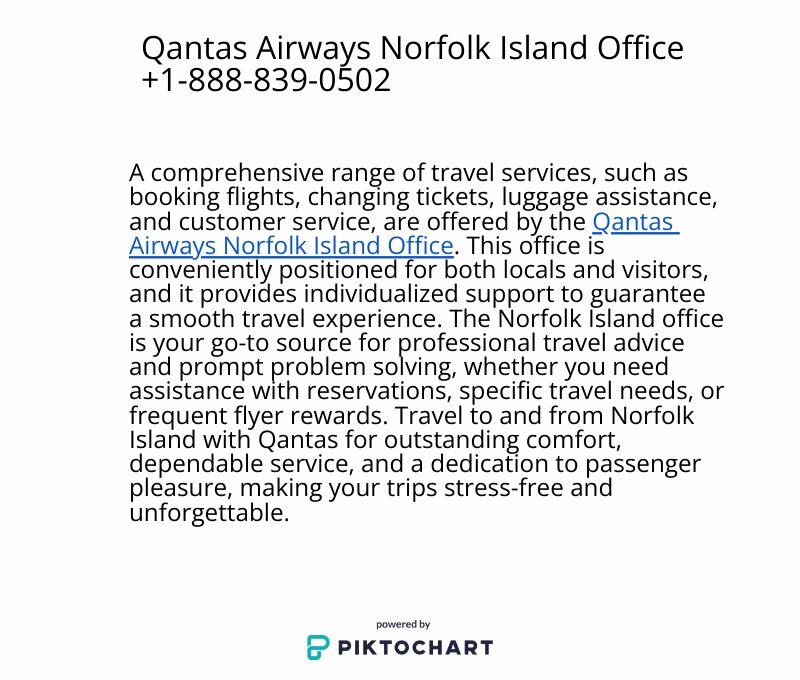 Qantas Airways Norfolk Island Office +1-888-839-0502

A comprehensive range of travel services, such as booking flights, changing tickets, luggage assistance, and customer service, are offered by the Qantas Airways Norfolk Island Office. This office is conveniently positioned for both locals and visitors, and it provides individualized support to guarantee a smooth travel experience. The Norfolk Island office is your go-to source for professional travel advice and prompt problem solving, whether you need assistance with reservations, specific travel needs, or frequent flyer rewards. Travel to and from Norfolk Island with Qantas for outstanding comfort, dependable service, and a dedication to passenger pleasure, making your trips stress-free and unforgettable.

powered by
PIKTOCHART