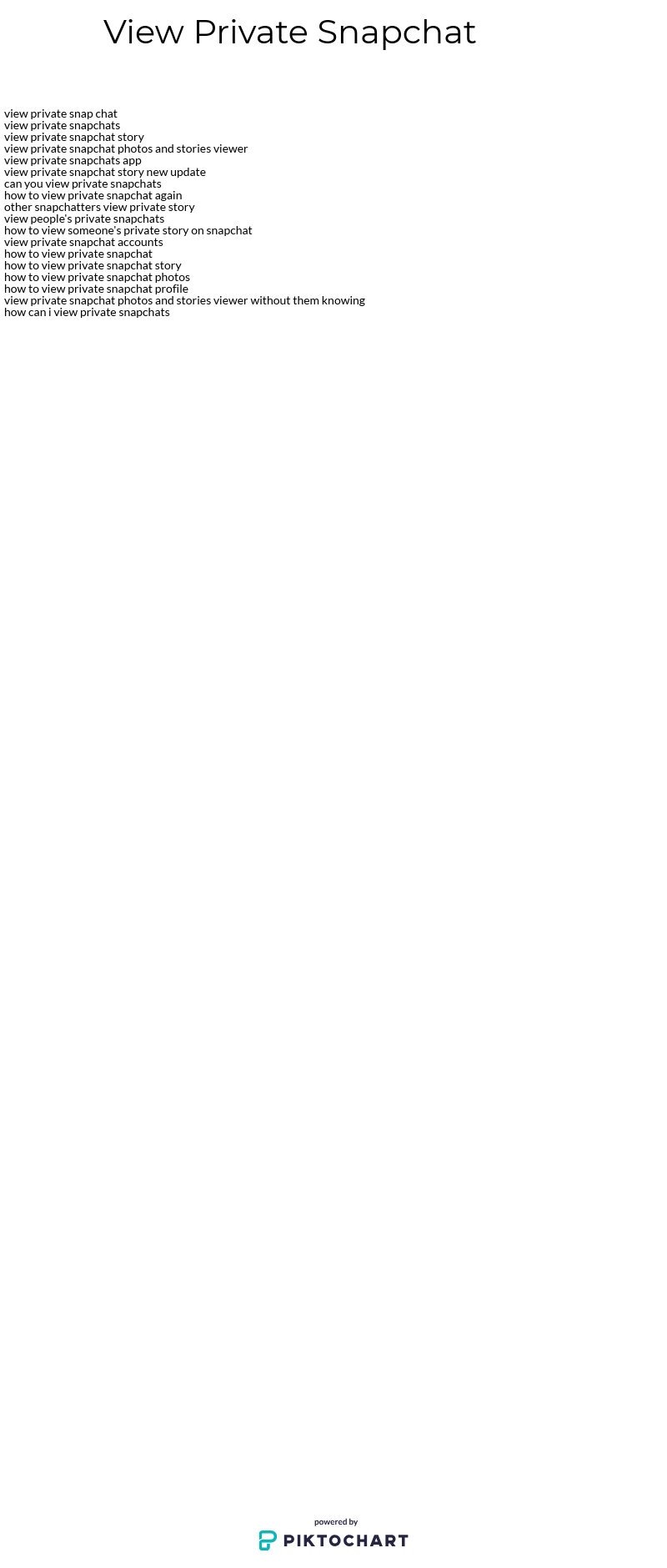 View Private Snapchat

view private snap chat
view private snapchats
view private snapchat story
view private snapchat photos and stories viewer
view private snapchats app
view private snapchat story new update
can you view private snapchats
how to view private snapchat again
other snapchatters view private story
view people's private snapchats
how to view someone's private story on snapchat
view private snapchat accounts
how to view private snapchat
how to view private snapchat story
how to view private snapchat photos
how to view private snapchat profile
view private snapchat photos and stories viewer without them knowing
how can i view private snapchats

powered by
PIKTOCHART