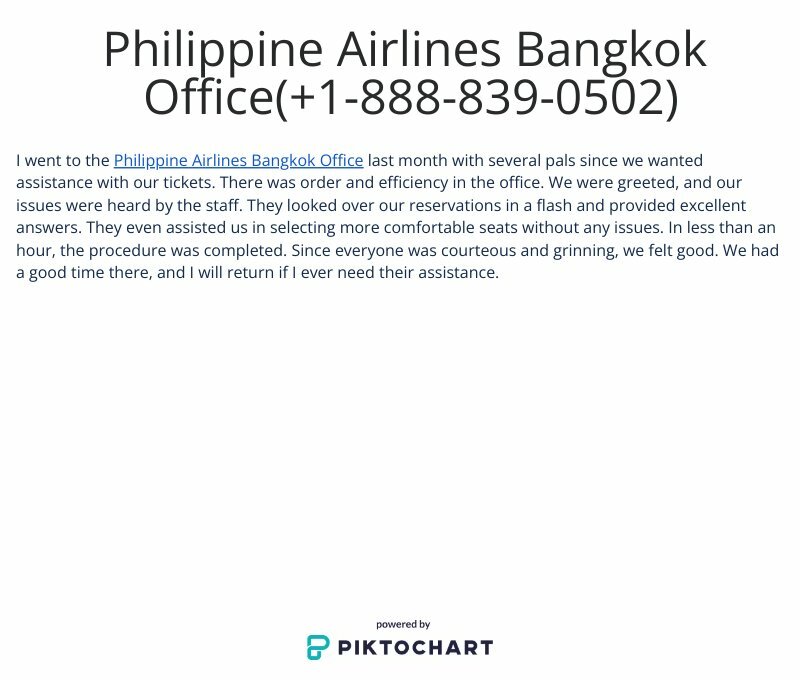 Philippine Airlines Bangkok Office(+1-888-839-0502)

I went to the Philippine Airlines Bangkok Office last month with several pals since we wanted assistance with our tickets. There was order and efficiency in the office. We were greeted, and our issues were heard by the staff. They looked over our reservations in a flash and provided excellent answers. They even assisted us in selecting more comfortable seats without any issues. In less than an hour, the procedure was completed. Since everyone was courteous and grinning, we felt good. We had a good time there, and I will return if I ever need their assistance.

powered by
PIKTOCHART