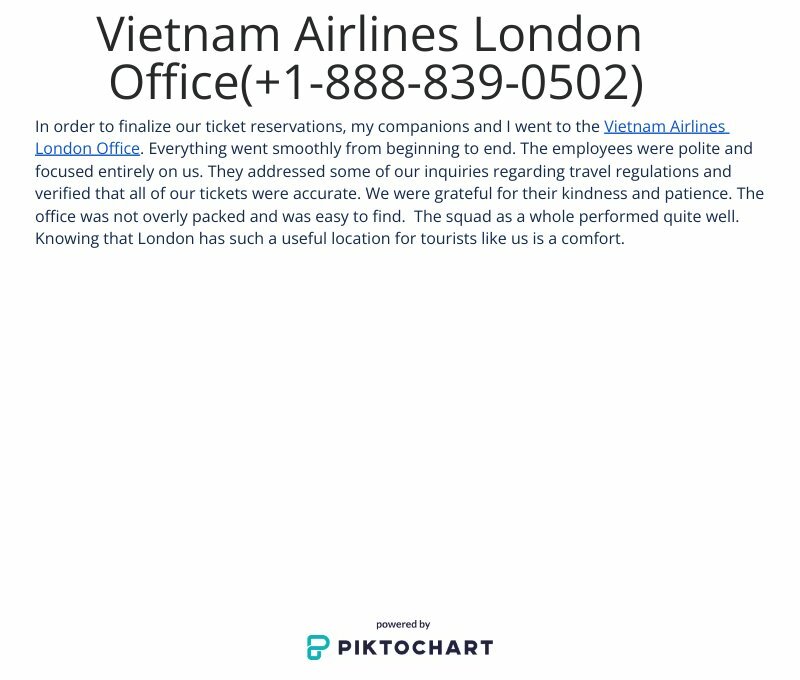 Vietnam Airlines London Office(+1-888-839-0502)

In order to finalize our ticket reservations, my companions and I went to the Vietnam Airlines London Office. Everything went smoothly from beginning to end. The employees were polite and focused entirely on us. They addressed some of our inquiries regarding travel regulations and verified that all of our tickets were accurate. We were grateful for their kindness and patience. The office was not overly packed and was easy to find. The squad as a whole performed quite well. Knowing that London has such a useful location for tourists like us is a comfort.

powered by
PIKTOCHART