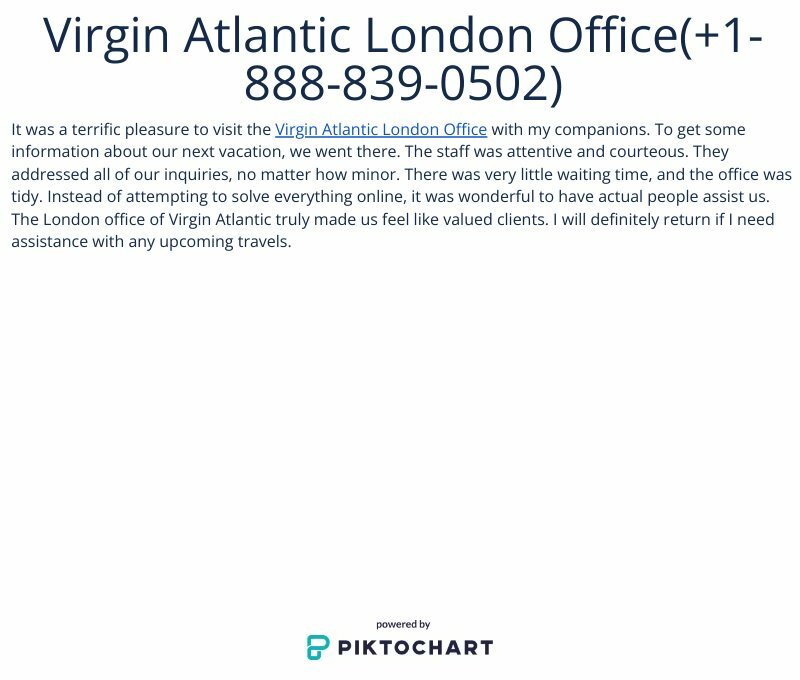 Virgin Atlantic London Office(+1-888-839-0502)

It was a terrific pleasure to visit the Virgin Atlantic London Office with my companions. To get some information about our next vacation, we went there. The staff was attentive and courteous. They addressed all of our inquiries, no matter how minor. There was very little waiting time, and the office was tidy. Instead of attempting to solve everything online, it was wonderful to have actual people assist us. The London office of Virgin Atlantic truly made us feel like valued clients. I will definitely return if I need assistance with any upcoming travels.

powered by
PIKTOCHART