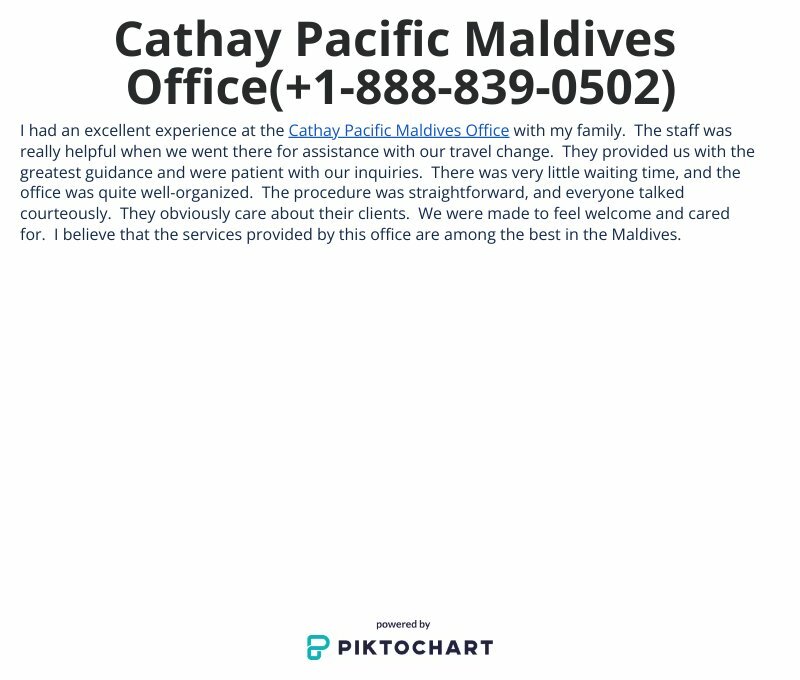 Cathay Pacific Maldives Office(+1-888-839-0502)

I had an excellent experience at the Cathay Pacific Maldives Office with my family. The staff was really helpful when we went there for assistance with our travel change. They provided us with the greatest guidance and were patient with our inquiries. There was very little waiting time, and the office was quite well-organized. The procedure was straightforward, and everyone talked courteously. They obviously care about their clients. We were made to feel welcome and cared for. I believe that the services provided by this office are among the best in the Maldives.

powered by
PIKTOCHART