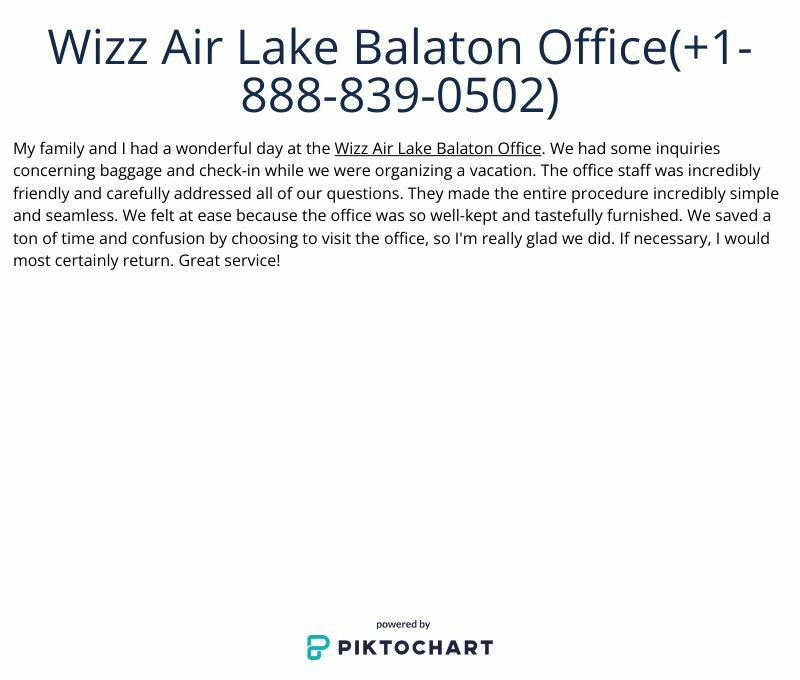 Wizz Air Lake Balaton Office(+1-888-839-0502)

My family and I had a wonderful day at the Wizz Air Lake Balaton Office. We had some inquiries concerning baggage and check-in while we were organizing a vacation. The office staff was incredibly friendly and carefully addressed all of our questions. They made the entire procedure incredibly simple and seamless. We felt at ease because the office was so well-kept and tastefully furnished. We saved a ton of time and confusion by choosing to visit the office, so I'm really glad we did. If necessary, I would most certainly return. Great service!

powered by
PIKTOCHART