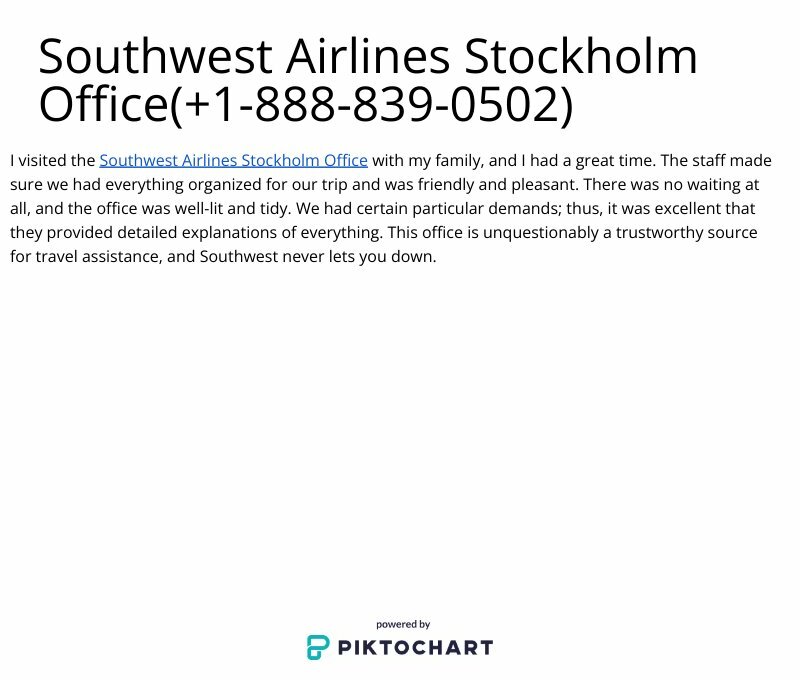 Southwest Airlines Stockholm Office(+1-888-839-0502)

I visited the Southwest Airlines Stockholm Office with my family, and I had a great time. The staff made sure we had everything organized for our trip and was friendly and pleasant. There was no waiting at all, and the office was well-lit and tidy. We had certain particular demands; thus, it was excellent that they provided detailed explanations of everything. This office is unquestionably a trustworthy source for travel assistance, and Southwest never lets you down.

powered by
PIKTOCHART