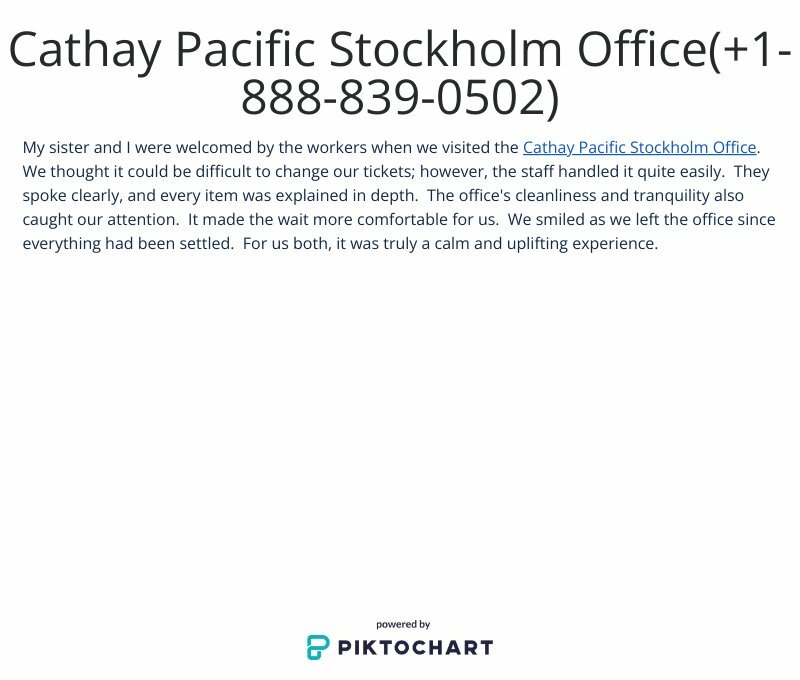 Cathay Pacific Stockholm Office(+1-888-839-0502)

My sister and I were welcomed by the workers when we visited the Cathay Pacific Stockholm Office. We thought it could be difficult to change our tickets; however, the staff handled it quite easily. They spoke clearly, and every item was explained in depth. The office's cleanliness and tranquility also caught our attention. It made the wait more comfortable for us. We smiled as we left the office since everything had been settled. For us both, it was truly a calm and uplifting experience.

powered by
PIKTOCHART