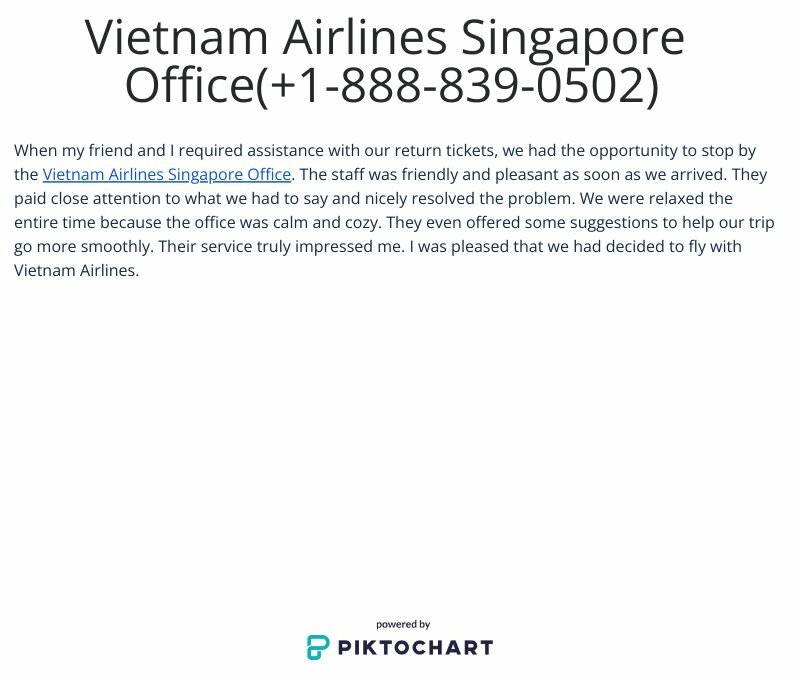 Vietnam Airlines Singapore Office(+1-888-839-0502)

When my friend and I required assistance with our return tickets, we had the opportunity to stop by the Vietnam Airlines Singapore Office. The staff was friendly and pleasant as soon as we arrived. They paid close attention to what we had to say and nicely resolved the problem. We were relaxed the entire time because the office was calm and cozy. They even offered some suggestions to help our trip go more smoothly. Their service truly impressed me. I was pleased that we had decided to fly with Vietnam Airlines.

powered by
PIKTOCHART