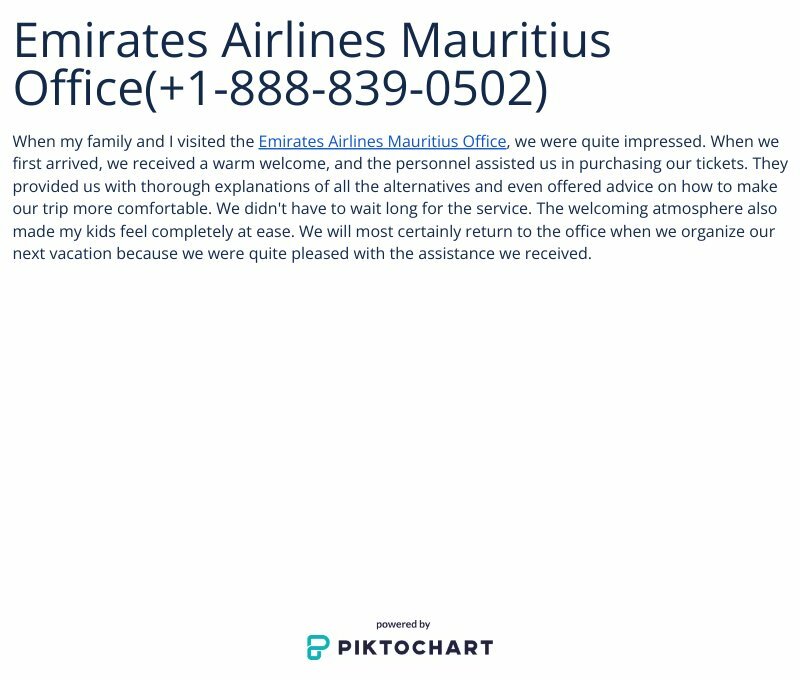 Emirates Airlines Mauritius Office(+1-888-839-0502)

When my family and I visited the Emirates Airlines Mauritius Office, we were quite impressed. When we first arrived, we received a warm welcome, and the personnel assisted us in purchasing our tickets. They provided us with thorough explanations of all the alternatives and even offered advice on how to make our trip more comfortable. We didn't have to wait long for the service. The welcoming atmosphere also made my kids feel completely at ease. We will most certainly return to the office when we organize our next vacation because we were quite pleased with the assistance we received.

powered by
PIKTOCHART