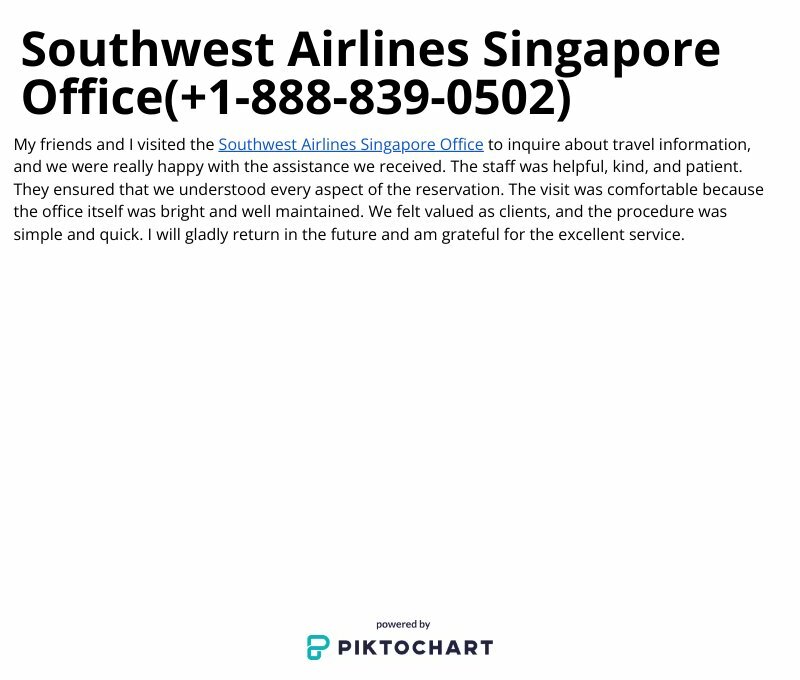 Southwest Airlines Singapore Office(+1-888-839-0502)

My friends and I visited the Southwest Airlines Singapore Office to inquire about travel information, and we were really happy with the assistance we received. The staff was helpful, kind, and patient. They ensured that we understood every aspect of the reservation. The visit was comfortable because the office itself was bright and well maintained. We felt valued as clients, and the procedure was simple and quick. I will gladly return in the future and am grateful for the excellent service.

powered by
PIKTOCHART