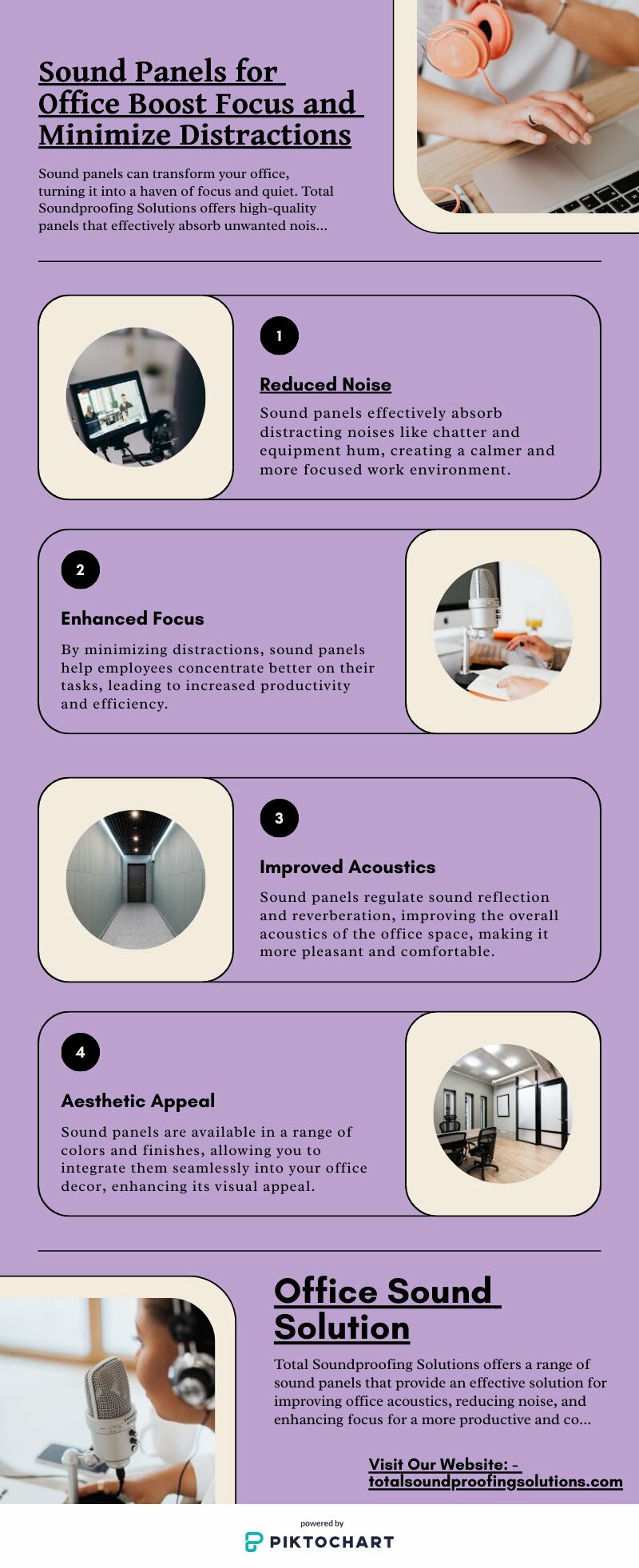 Sound Panels for Office Boost Focus and Minimize Distractions

Sound panels can transform your office, turning it into a haven of focus and quiet. Total Soundproofing Solutions offers high-quality panels that effectively absorb unwanted nois...

1

Reduced Noise

Sound panels effectively absorb distracting noises like chatter and equipment hum, creating a calmer and more focused work environment.

2

Enhanced Focus

By minimizing distractions, sound panels help employees concentrate better on their tasks, leading to increased productivity and efficiency.

3

Improved Acoustics

Sound panels regulate sound reflection and reverberation, improving the overall acoustics of the office space, making it more pleasant and comfortable.

4

Aesthetic Appeal

Sound panels are available in a range of colors and finishes, allowing you to integrate them seamlessly into your office decor, enhancing its visual appeal.

Office Sound Solution

Total Soundproofing Solutions offers a range of sound panels that provide an effective solution for improving office acoustics, reducing noise, and enhancing focus for a more productive and co...

Visit Our Website: - totalsoundproofingsolutions.com

powered by
PIKTOCHART