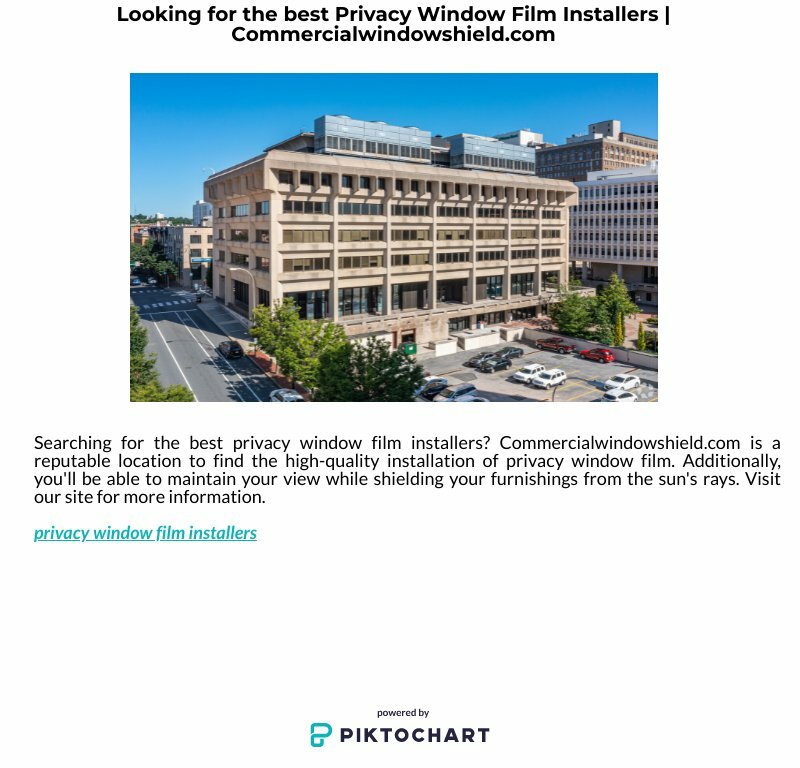 Looking for the best Privacy Window Film Installers | Commercialwindowshield.com

Searching for the best privacy window film installers? Commercialwindowshield.com is a reputable location to find the high-quality installation of privacy window film. Additionally, you'll be able to maintain your view while shielding your furnishings from the sun's rays. Visit our site for more information.

privacy window film installers

powered by
PIKTOCHART