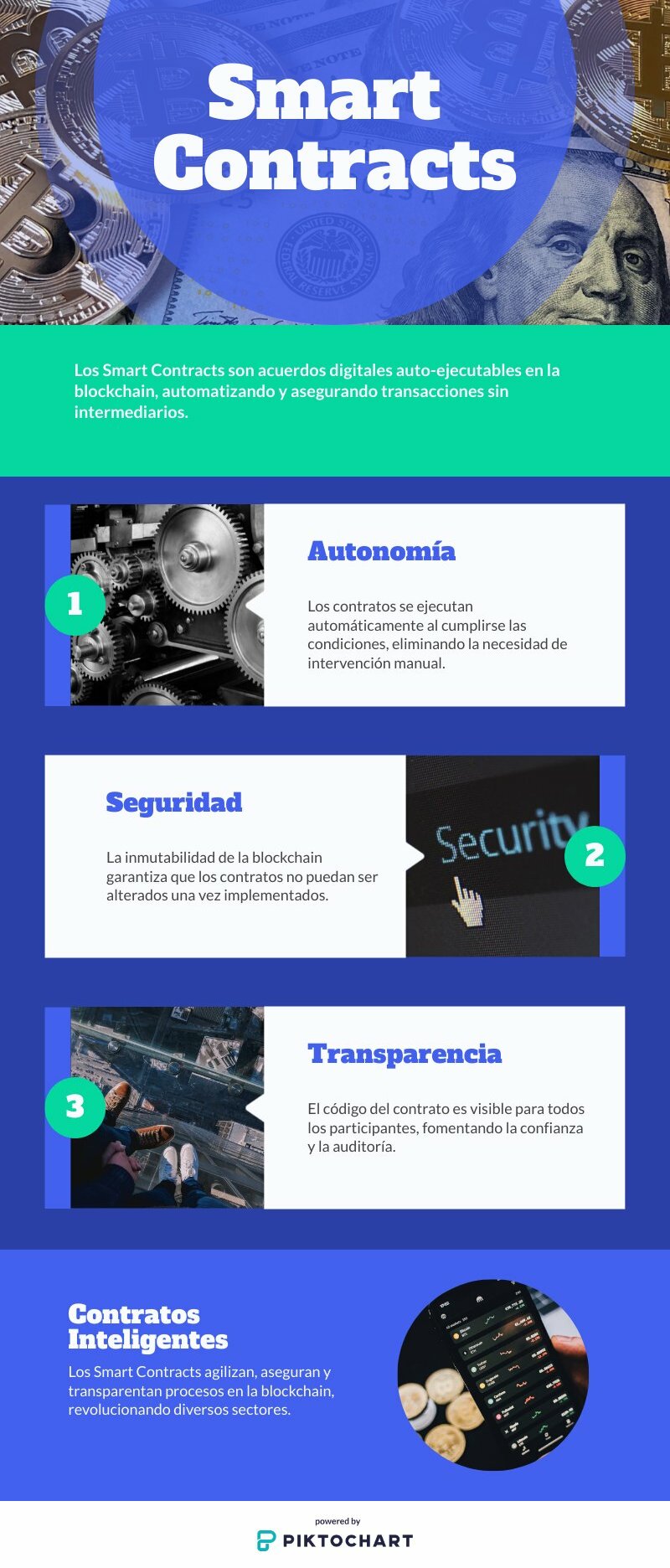 Smart Contracts

Los Smart Contracts son acuerdos digitales auto-ejecutables en la blockchain, automatizando y asegurando transacciones sin intermediarios.

1

Autonomía

Los contratos se ejecutan automáticamente al cumplirse las condiciones, eliminando la necesidad de intervención manual.

Seguridad

La inmutabilidad de la blockchain garantiza que los contratos no puedan ser alterados una vez implementados.

Security

2

3

Transparencia

El código del contrato es visible para todos los participantes, fomentando la confianza y la auditoría.

Contratos Inteligentes

Los Smart Contracts agilizan, aseguran y transparentan procesos en la blockchain, revolucionando diversos sectores.

powered by
PIKTOCHART