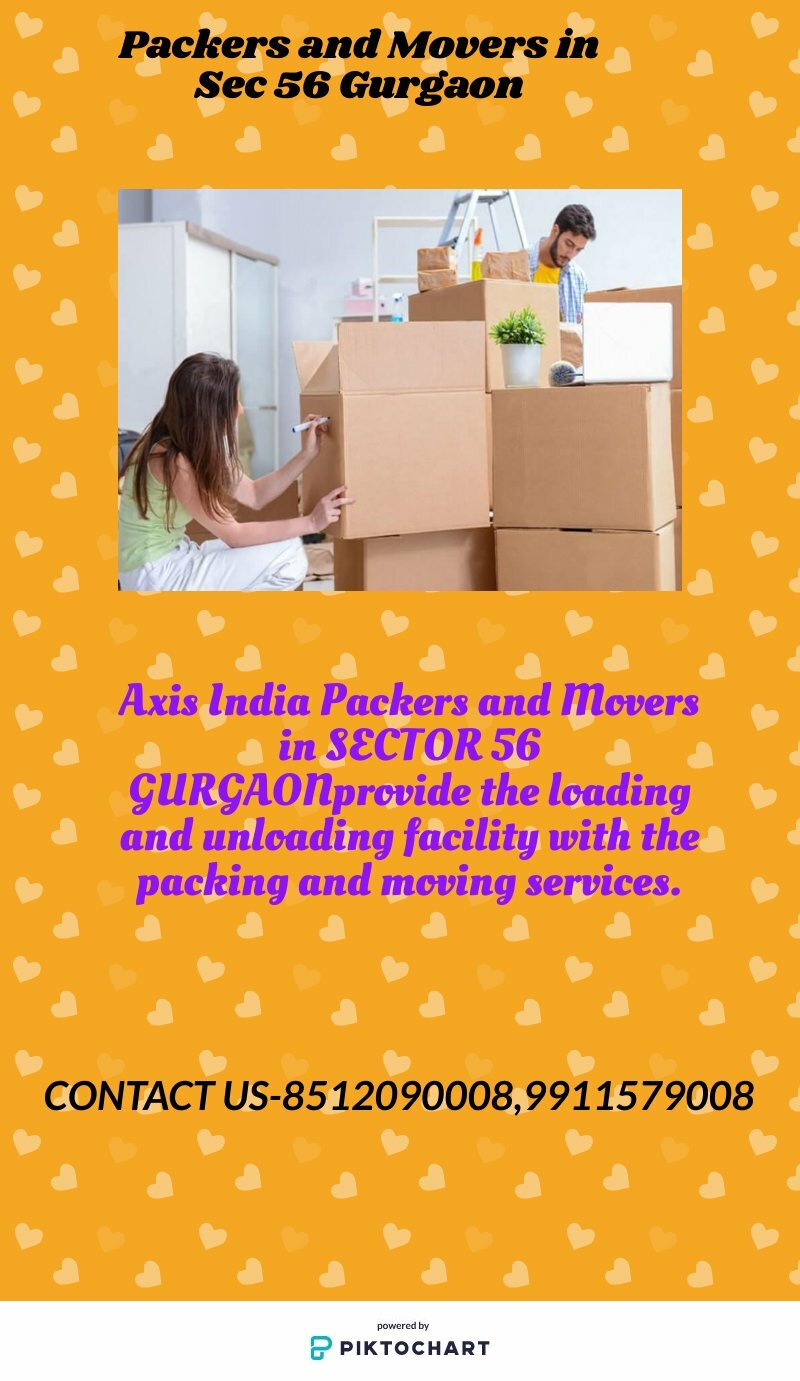 Packers and Movers in Sec 56 Gurgaon

Axis India Packers and Movers in SECTOR 56 GURGAONprovide the loading and unloading facility with the packing and moving services.

CONTACT US-8512090008,9911579008

powered by
PIKTOCHART