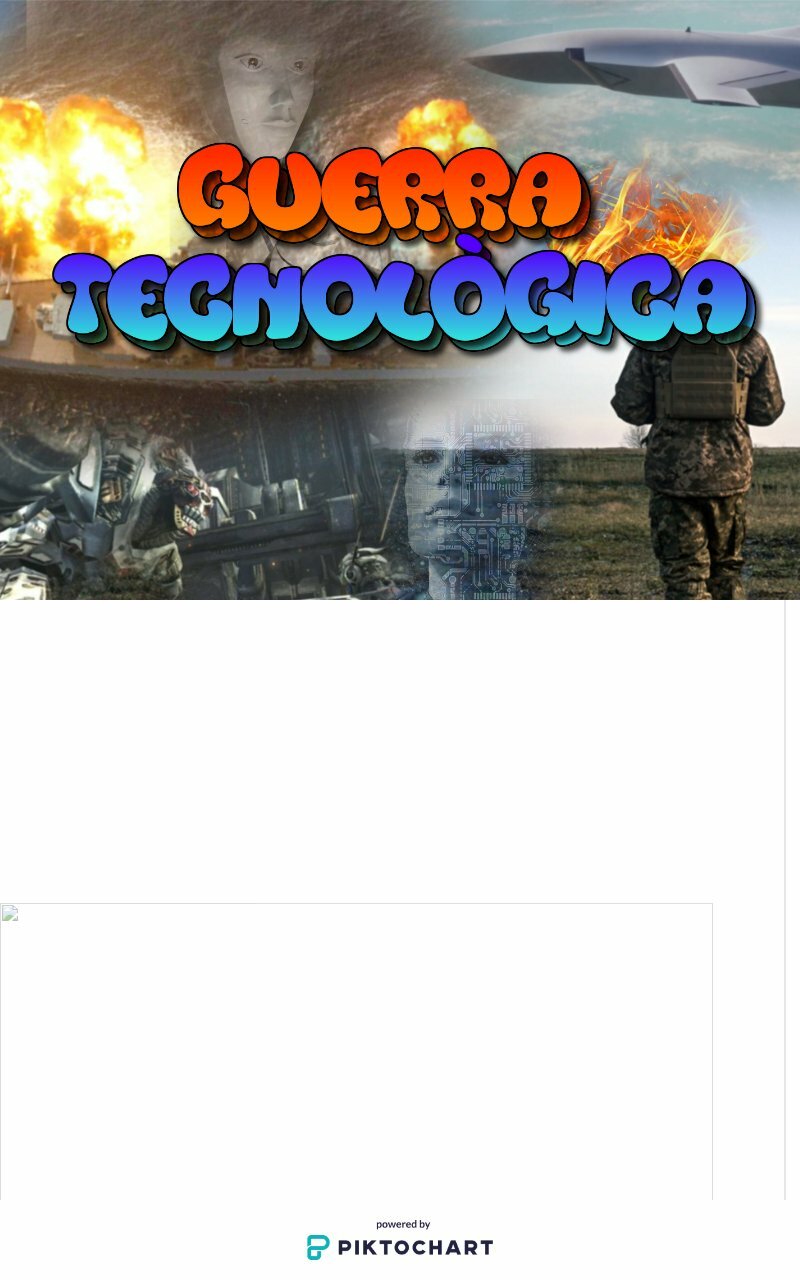 GUERRA TECNOLÒGICA

powered by
PIKTOCHART