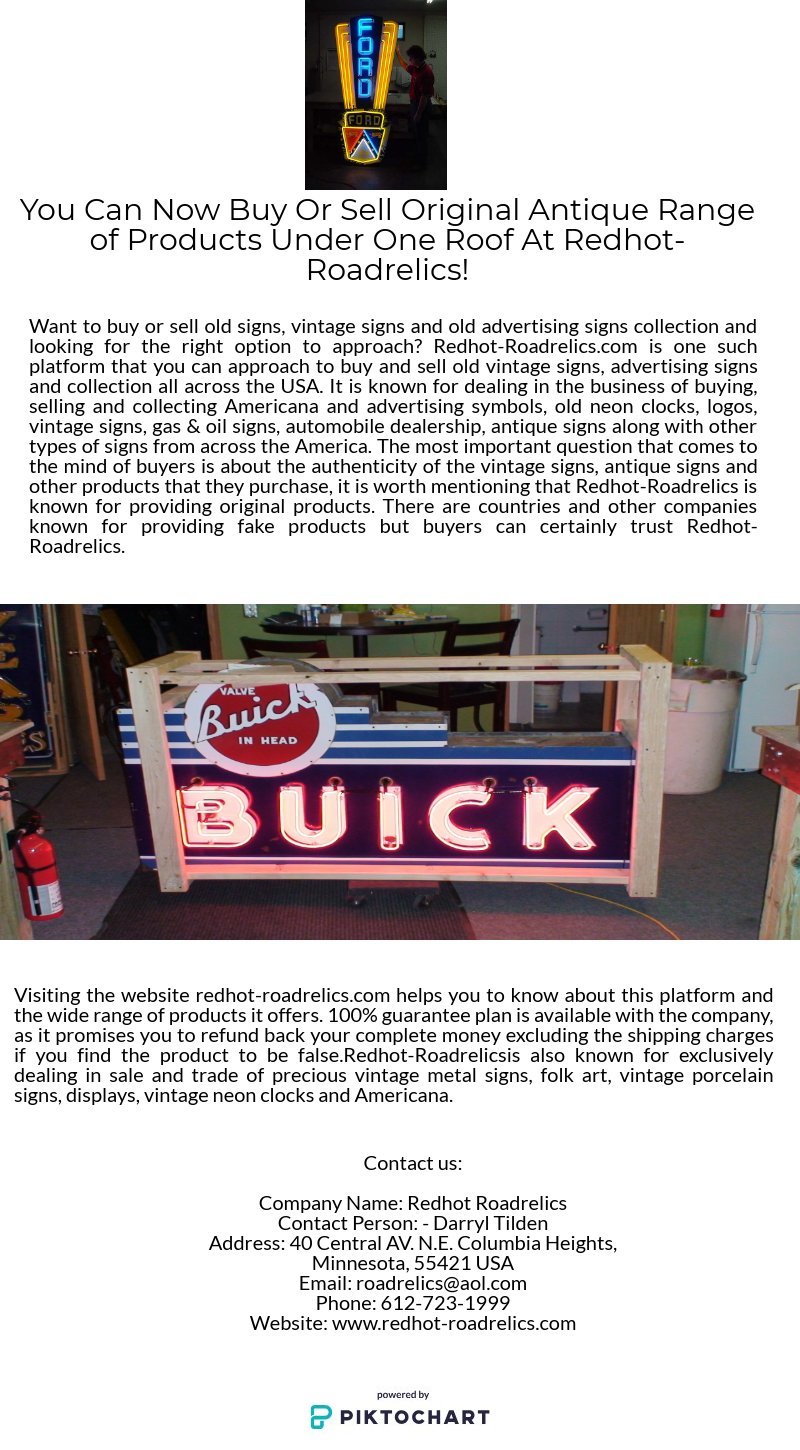 FORD

FORD

You Can Now Buy Or Sell Original Antique Range of Products Under One Roof At Redhot-Roadrelics!

Want to buy or sell old signs, vintage signs and old advertising signs collection and looking for the right option to approach? Redhot-Roadrelics.com is one such platform that you can approach to buy and sell old vintage signs, advertising signs and collection all across the USA. It is known for dealing in the business of buying, selling and collecting Americana and advertising symbols, old neon clocks, logos, vintage signs, gas & oil signs, automobile dealership, antique signs along with other types of signs from across the America. The most important question that comes to the mind of buyers is about the authenticity of the vintage signs, antique signs and other products that they purchase, it is worth mentioning that Redhot-Roadrelics is known for providing original products. There are countries and other companies known for providing fake products but buyers can certainly trust Redhot-Roadrelics.

VALVE Buick IN HEAD

BUICK

Visiting the website redhot-roadrelics.com helps you to know about this platform and the wide range of products it offers. 100% guarantee plan is available with the company, as it promises you to refund back your complete money excluding the shipping charges if you find the product to be false.Redhot-Roadrelicsis also known for exclusively dealing in sale and trade of precious vintage metal signs, folk art, vintage porcelain signs, displays, vintage neon clocks and Americana.

Contact us:

Company Name: Redhot Roadrelics
Contact Person: - Darryl Tilden
Address: 40 Central AV. N.E. Columbia Heights, Minnesota, 55421 USA
Email: roadrelics@aol.com
Phone: 612-723-1999
Website: www.redhot-roadrelics.com

powered by
PIKTOCHART